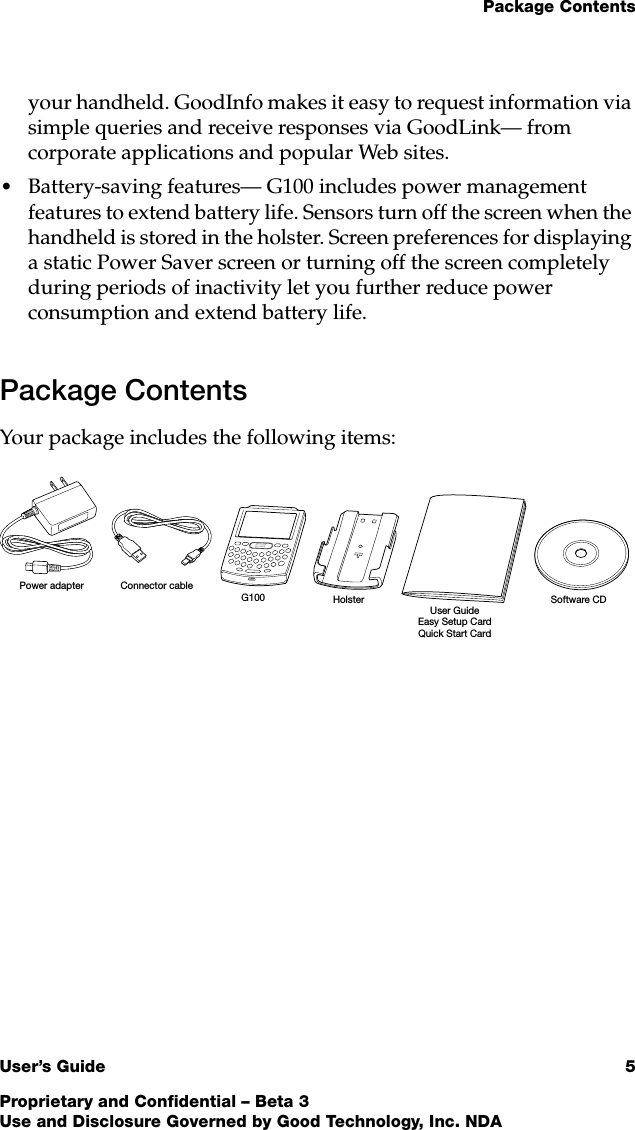 Package Contents

your handheld. GoodInfo makes it easy to request information via simple queries and receive responses via GoodLink— from corporate applications and popular Web sites.

• Battery-saving features— G100 includes power management features to extend battery life. Sensors turn off the screen when the handheld is stored in the holster. Screen preferences for displaying a static Power Saver screen or turning off the screen completely during periods of inactivity let you further reduce power consumption and extend battery life.

Package Contents

Your package includes the following items:

Power adapter

Connector cable

G100

Holster

User Guide
Easy Setup Card
Quick Start Card

Software CD

User's Guide 5

Proprietary and Confidential – Beta 3
Use and Disclosure Governed by Good Technology, Inc. NDA