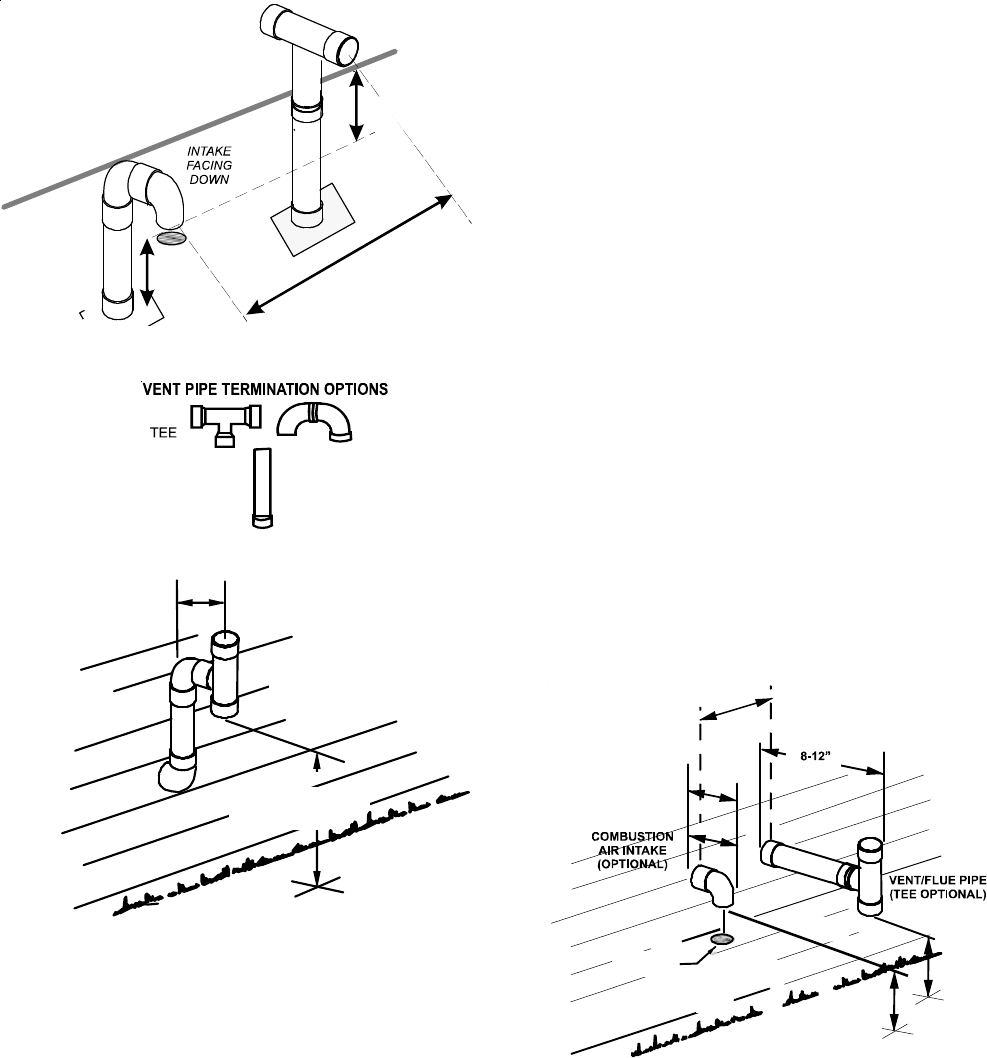 INTAKE FACING DOWN

VENT PIPE TERMINATION OPTIONS

TEE

8-12"

COMBUSTION AIR INTAKE (OPTIONAL)

VENT/FLUE PIPE (TEE OPTIONAL)