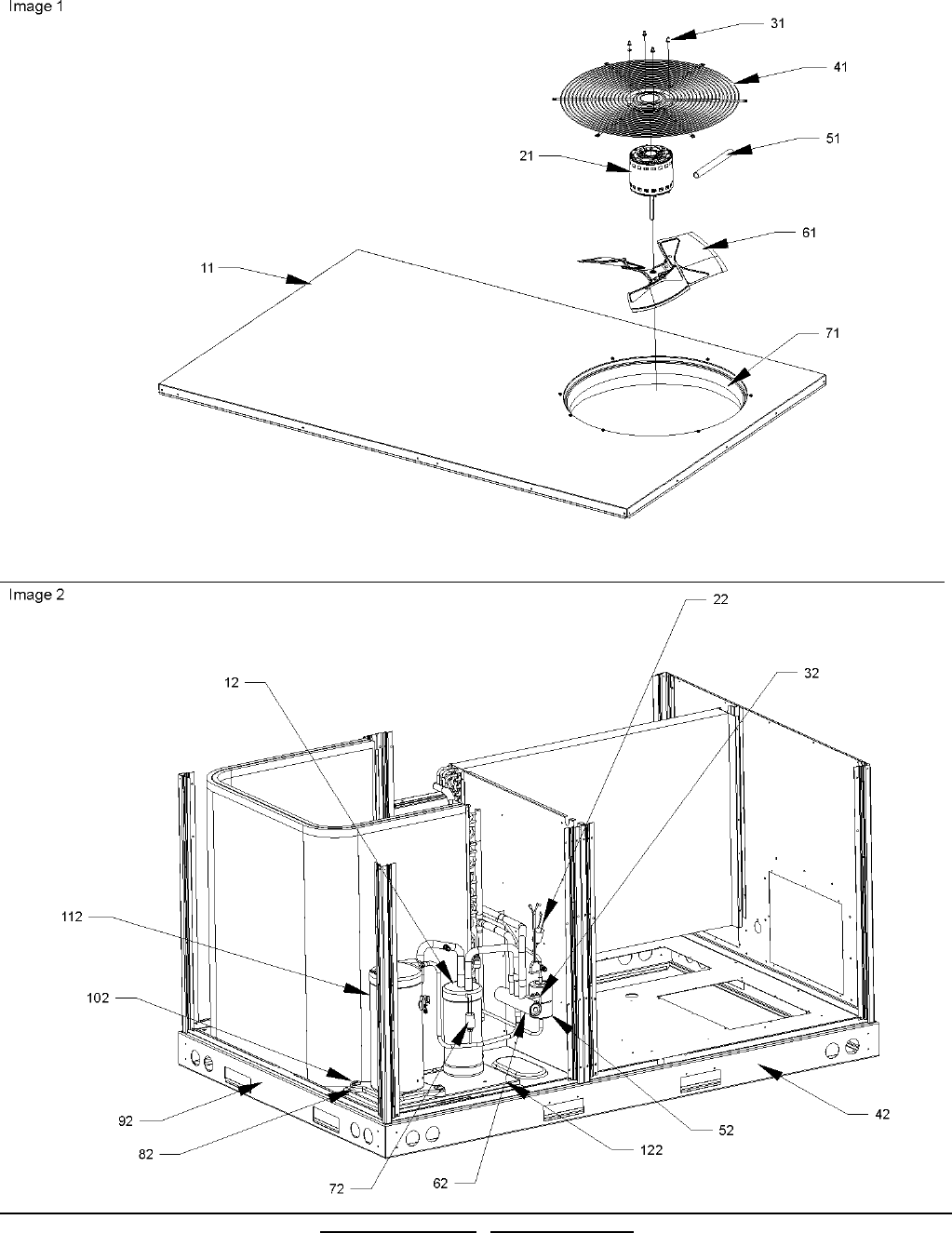 Image 1

31

41

51

21

61

11

71

Image 2

22

12

32

112

102

92

82

72

62

122

52

42