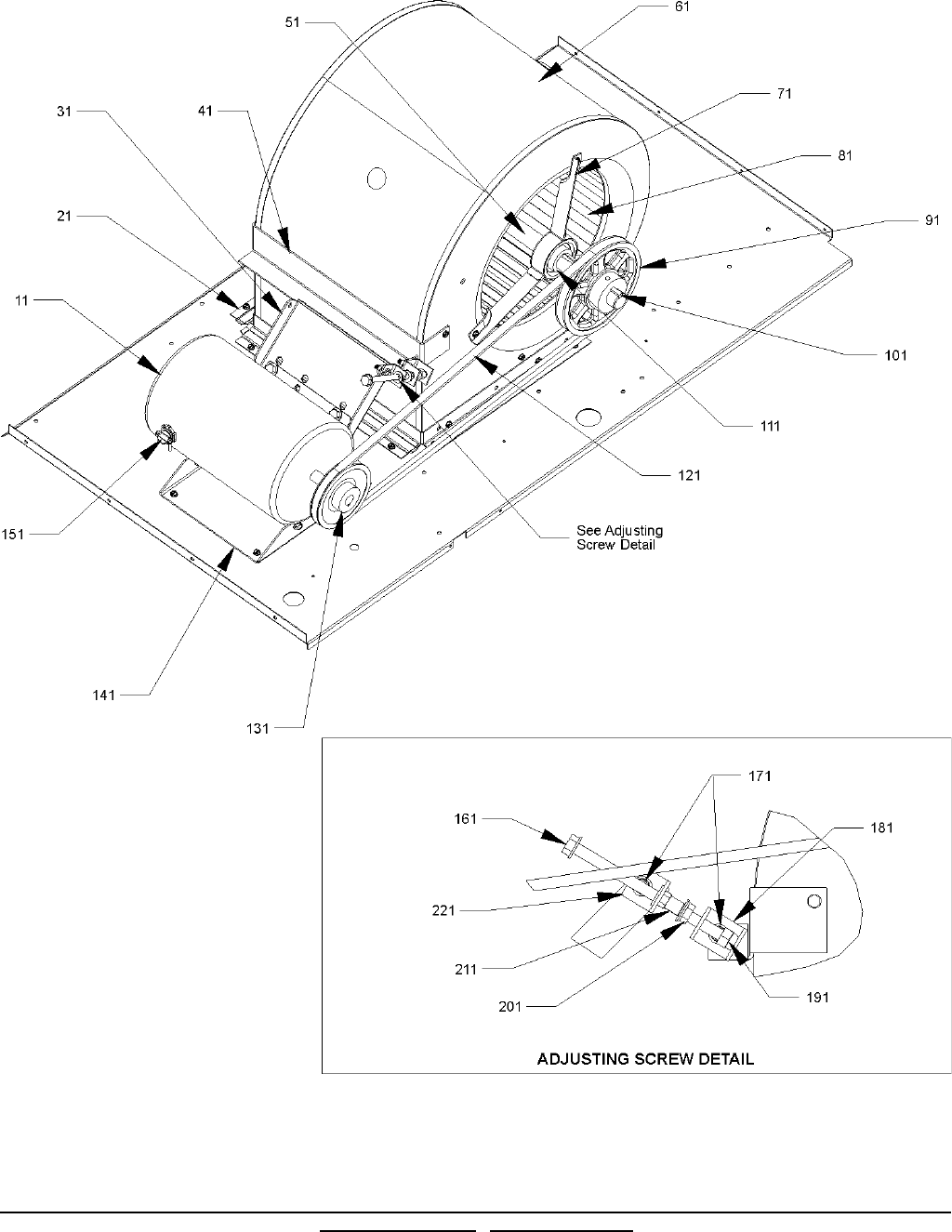 51
61
71
31
41
81
21
91
11
101
111
121
151
See Adjusting Screw Detail
141
131
171
161
181
221
211
201
191
ADJUSTING SCREW DETAIL