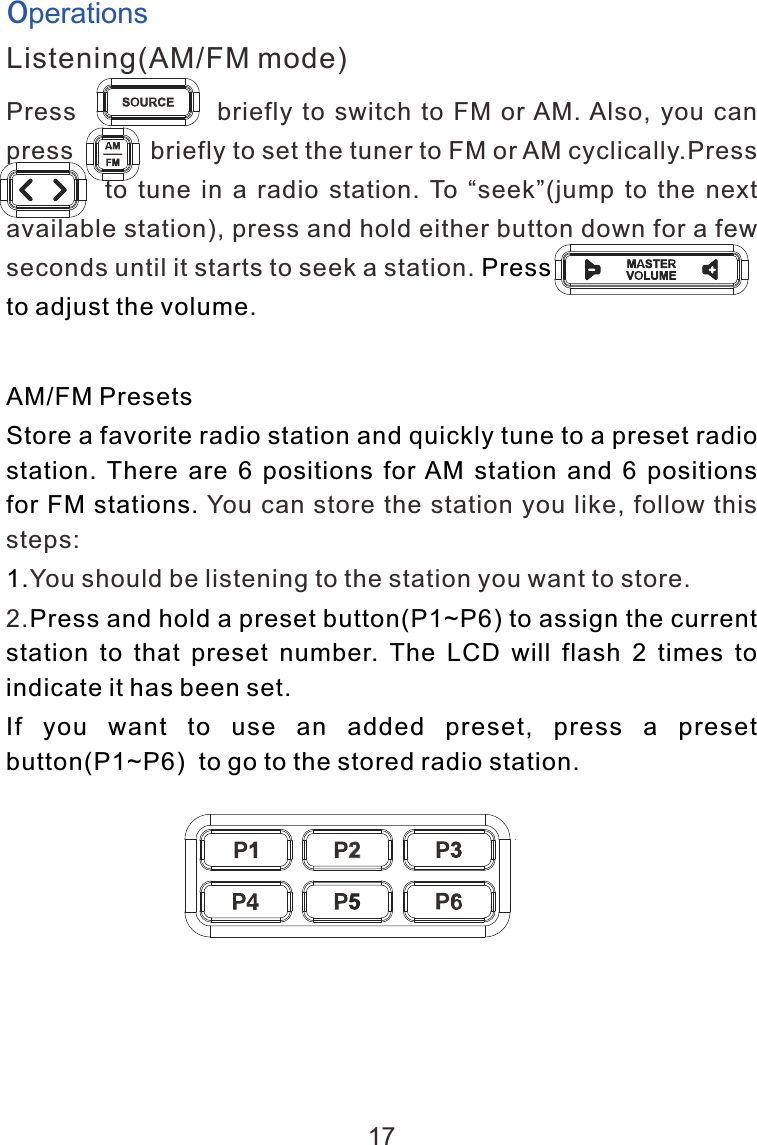 Operations

Listening(AM/FM mode)

Press SOURCE briefly to switch to FM or AM. Also, you can press AM FM briefly to set the tuner to FM or AM cyclically.Press to tune in a radio station. To “seek”(jump to the next available station), press and hold either button down for a few seconds until it starts to seek a station. Press MASTER VOLUME to adjust the volume.

AM/FM Presets

Store a favorite radio station and quickly tune to a preset radio station. There are 6 positions for AM station and 6 positions for FM stations. You can store the station you like, follow this steps:

1.You should be listening to the station you want to store.

2.Press and hold a preset button(P1~P6) to assign the current station to that preset number. The LCD will flash 2 times to indicate it has been set.

If you want to use an added preset, press a preset button(P1~P6) to go to the stored radio station.

P1 P2 P3
P4 P5 P6

17