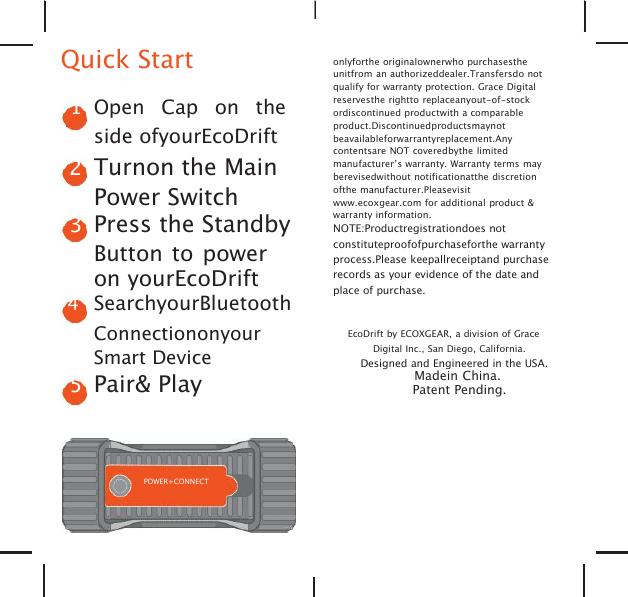 Quick Start

1 Open Cap on the side ofyourEcoDrift

2 Turnon the Main Power Switch

3 Press the Standby Button to power on yourEcoDrift

4 SearchyourBluetooth Connectiononyour Smart Device

5 Pair& Play

POWER+CONNECT

onlyforthe originalownerwho purchasesthe unitfrom an authorizeddealer.Transfersdo not qualify for warranty protection. Grace Digital reservesthe rightto replaceanyout-of-stock ordiscontinued productwith a comparable product.Discontinuedproductsmaynot beavailableforwarrantyreplacement.Any contentsare NOT coveredbythe limited manufacturer's warranty. Warranty terms may berevisedwithout notificationatthe discretion ofthe manufacturer.Pleasevisit www.ecoxgear.com for additional product & warranty information.
NOTE:Productregistrationdoes not constituteproofofpurchaseforthe warranty process.Please keepallreceiptand purchase records as your evidence of the date and place of purchase.

EcoDrift by ECOXGEAR, a division of Grace Digital Inc., San Diego, California.
Designed and Engineered in the USA.
Madein China.
Patent Pending.