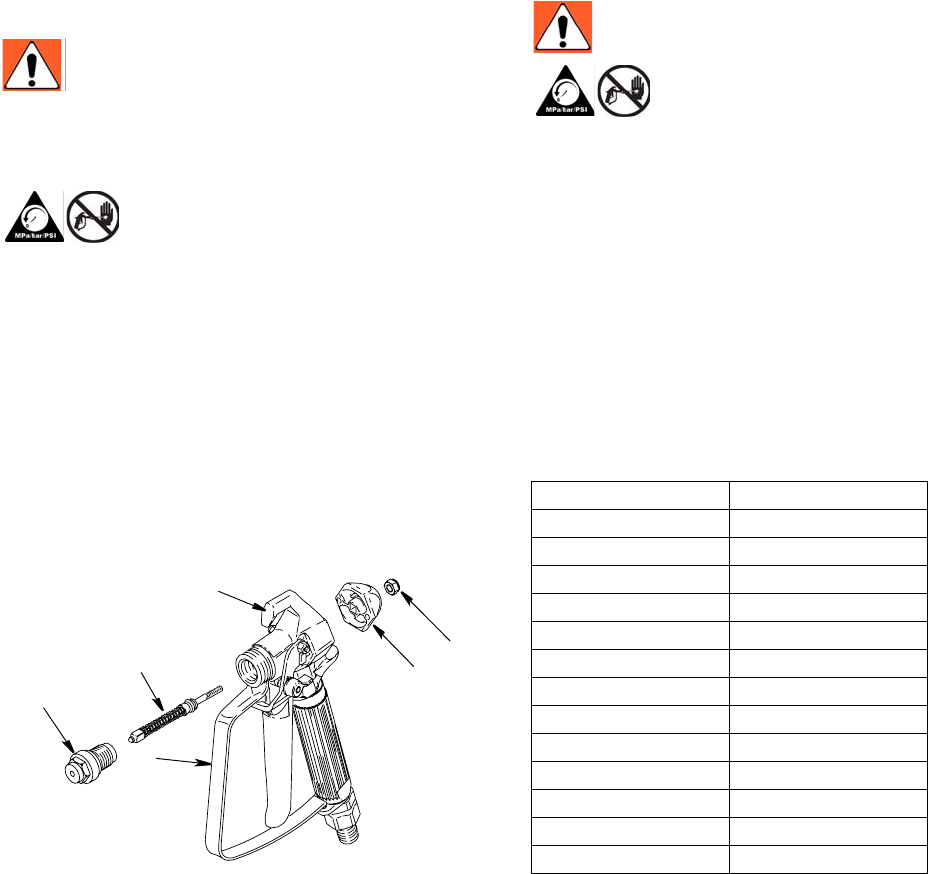 MPa/bar/PSI

MPa/bar/PSI