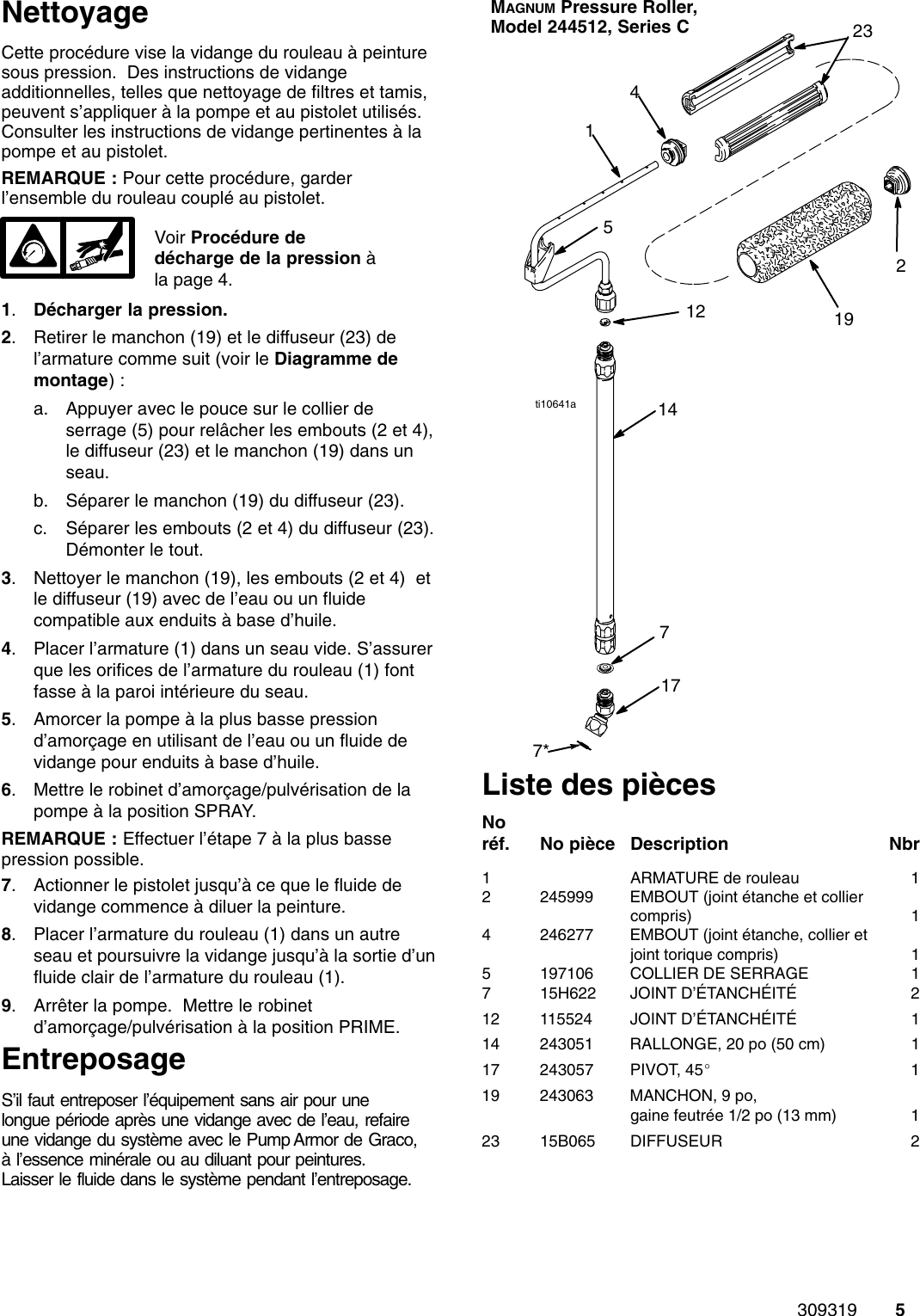 Nettoyage

Cette procédure vise la vidange du rouleau à peinture sous pression. Des instructions de vidange additionnelles, telles que nettoyage de filtres et tamis, peuvent s'appliquer à la pompe et au pistolet utilisés. Consulter les instructions de vidange pertinentes à la pompe et au pistolet.

REMARQUE : Pour cette procédure, garder l'ensemble du rouleau couplé au pistolet.

Voir Procédure de décharge de la pression à la page 4.

1. Décharger la pression.

2. Retirer le manchon (19) et le diffuseur (23) de l'armature comme suit (voir le Diagramme de montage) :

a. Appuyer avec le pouce sur le collier de serrage (5) pour relâcher les embouts (2 et 4), le diffuseur (23) et le manchon (19) dans un seau.

b. Séparer le manchon (19) du diffuseur (23).

c. Séparer les embouts (2 et 4) du diffuseur (23). Démonter le tout.

3. Nettoyer le manchon (19), les embouts (2 et 4) et le diffuseur (19) avec de l'eau ou un fluide compatible aux enduits à base d'huile.

4. Placer l'armature (1) dans un seau vide. S'assurer que les orifices de l'armature du rouleau (1) font fasse à la paroi intérieure du seau.

5. Amorcer la pompe à la plus basse pression d'amorçage en utilisant de l'eau ou un fluide de vidange pour enduits à base d'huile.

6. Mettre le robinet d'amorçage/pulvérisation de la pompe à la position SPRAY.

REMARQUE : Effectuer l'étape 7 à la plus basse pression possible.

7. Actionner le pistolet jusqu'à ce que le fluide de vidange commence à diluer la peinture.

8. Placer l'armature du rouleau (1) dans un autre seau et poursuivre la vidange jusqu'à la sortie d'un fluide clair de l'armature du rouleau (1).

9. Arrêter la pompe. Mettre le robinet d'amorçage/pulvérisation à la position PRIME.

Entreposage

S'il faut entreposer l'équipement sans air pour une longue période après une vidange avec de l'eau, refaire une vidange du système avec le Pump Armor de Graco, à l'essence minérale ou au diluant pour peintures. Laisser le fluide dans le système pendant l'entreposage.

MAGNUM Pressure Roller, Model 244512, Series C

23
4
1
5
2
12
19
ti10641a
14
7
17
7*

Liste des pièces

| No réf. | No pièce | Description | Nbr |
|---|---|---|---|
| 1 | | ARMATURE de rouleau | 1 |
| 2 | 245999 | EMBOUT (joint étanche et collier compris) | 1 |
| 4 | 246277 | EMBOUT (joint étanche, collier et joint torique compris) | 1 |
| 5 | 197106 | COLLIER DE SERRAGE | 1 |
| 7 | 15H622 | JOINT D'ÉTANCHÉITÉ | 2 |
| 12 | 115524 | JOINT D'ÉTANCHÉITÉ | 1 |
| 14 | 243051 | RALLONGE, 20 po (50 cm) | 1 |
| 17 | 243057 | PIVOT, 45° | 1 |
| 19 | 243063 | MANCHON, 9 po, gaine feutrée 1/2 po (13 mm) | 1 |
| 23 | 15B065 | DIFFUSEUR | 2 |

309319 5