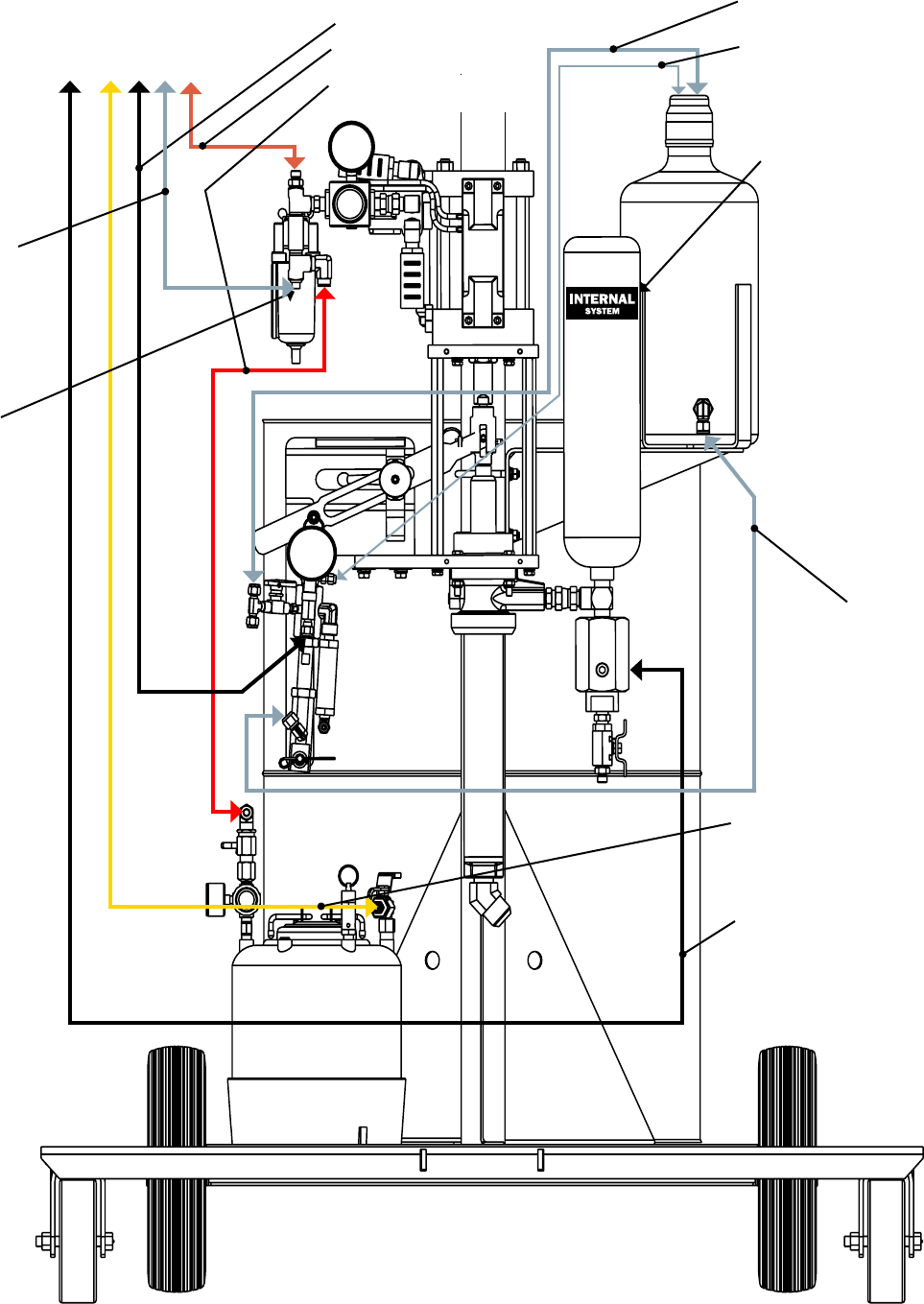 INTERNAL
SYSTEM