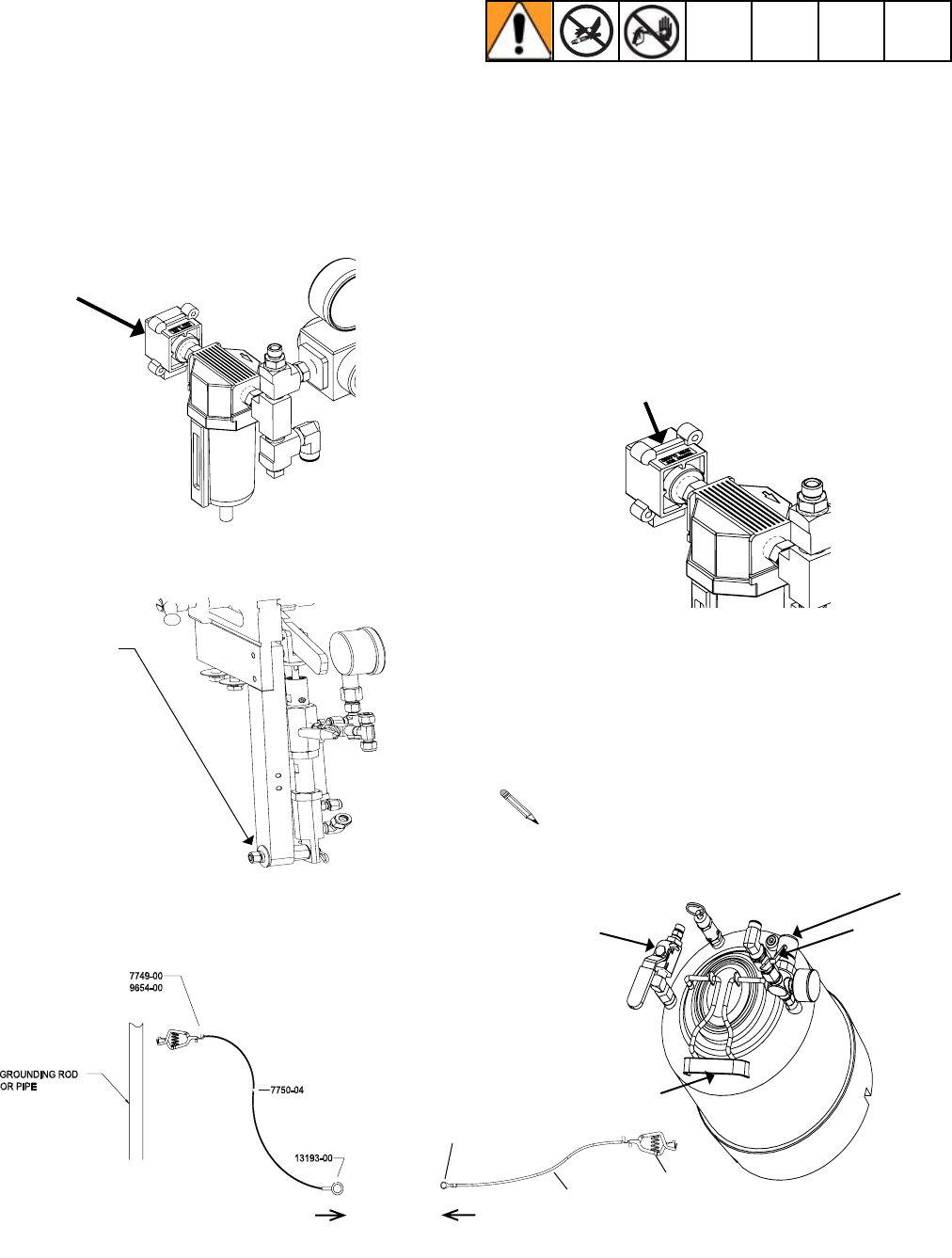 7749-00
9654-00

GROUNDING ROD OR PIPE

7750-04

13193-00