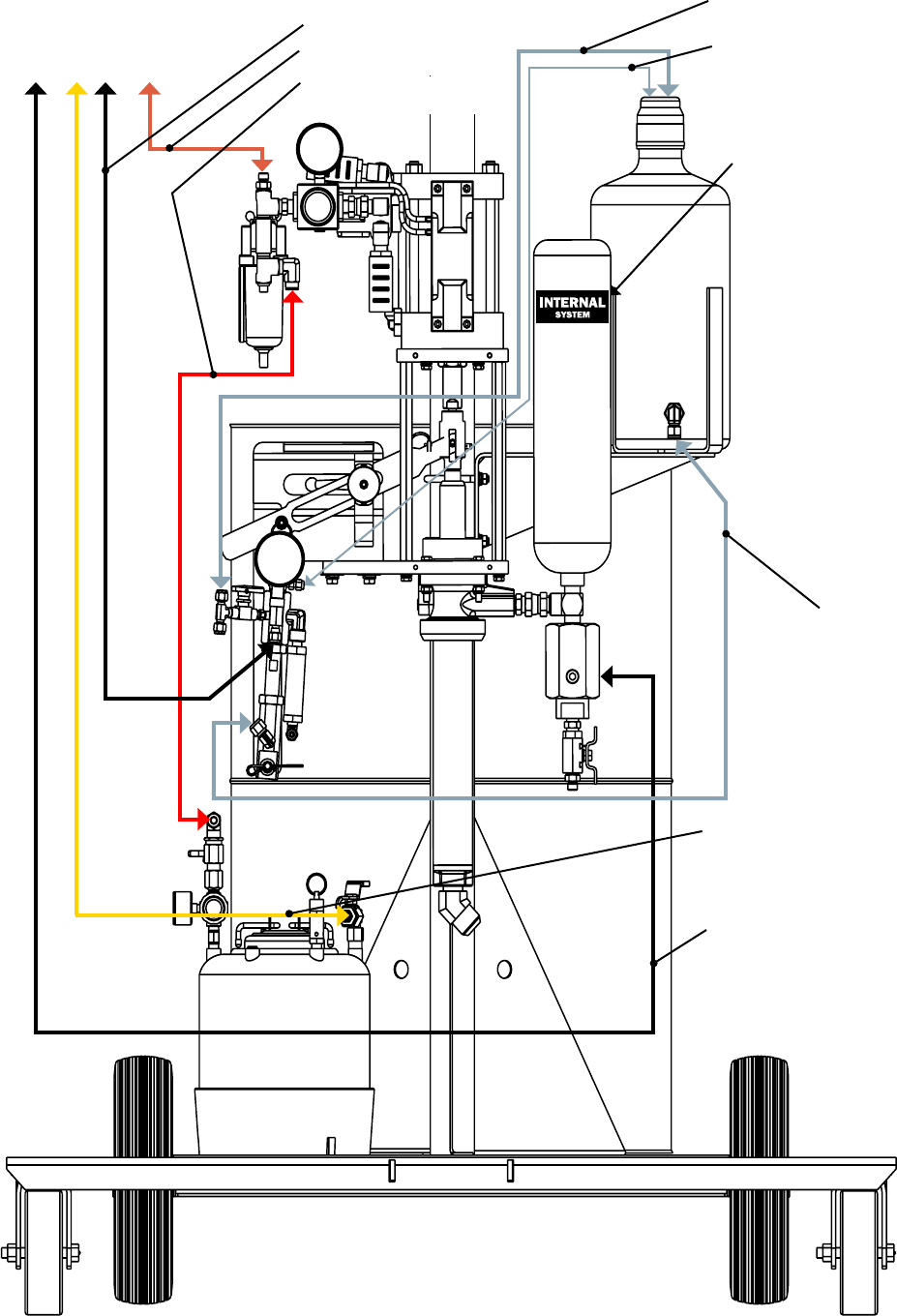 INTERNAL
SYSTEM