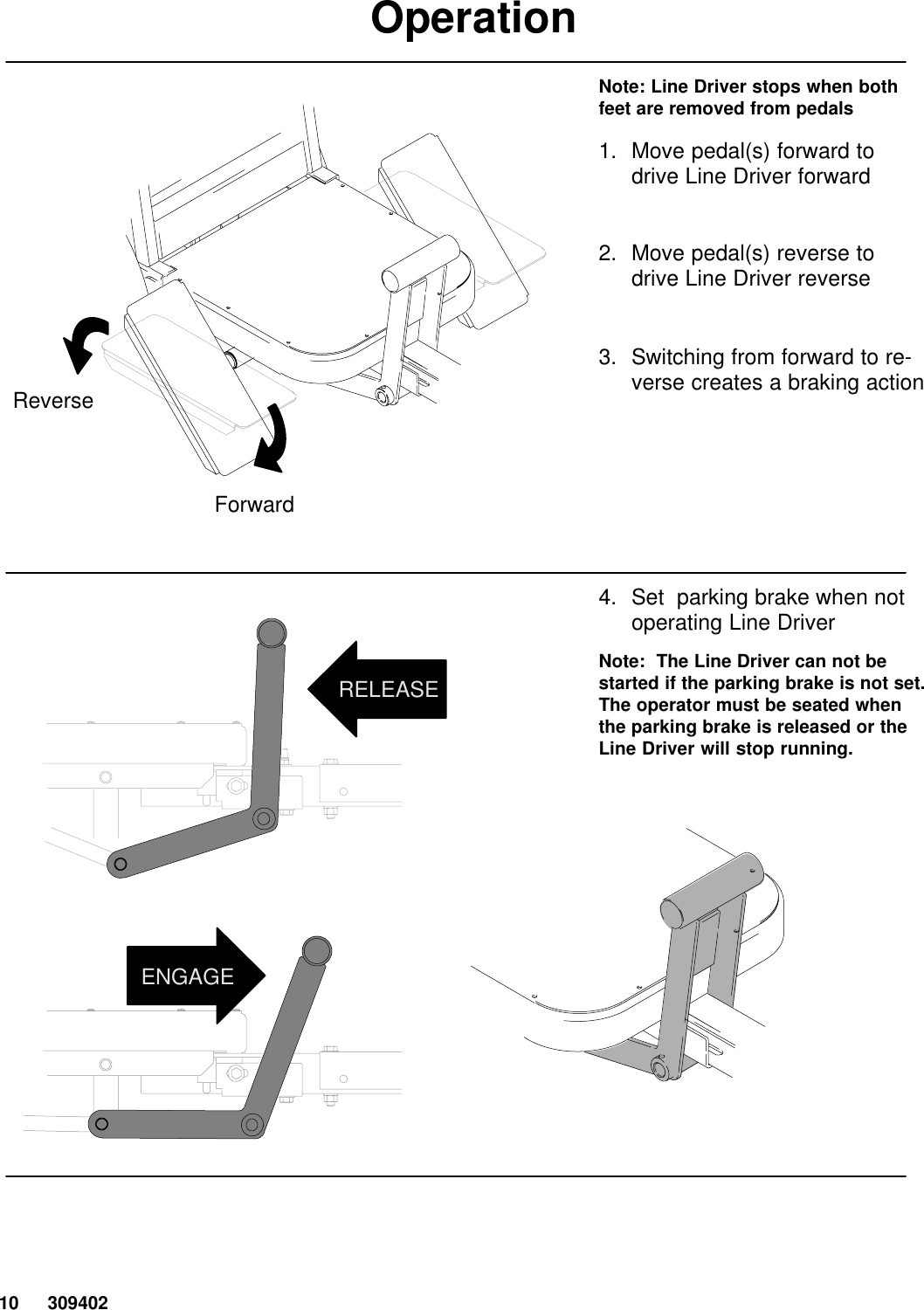 Operation

Reverse

Forward

Note: Line Driver stops when both feet are removed from pedals

1. Move pedal(s) forward to drive Line Driver forward

2. Move pedal(s) reverse to drive Line Driver reverse

3. Switching from forward to reverse creates a braking action

RELEASE

ENGAGE

4. Set parking brake when not operating Line Driver

Note: The Line Driver can not be started if the parking brake is not set. The operator must be seated when the parking brake is released or the Line Driver will stop running.

10 309402