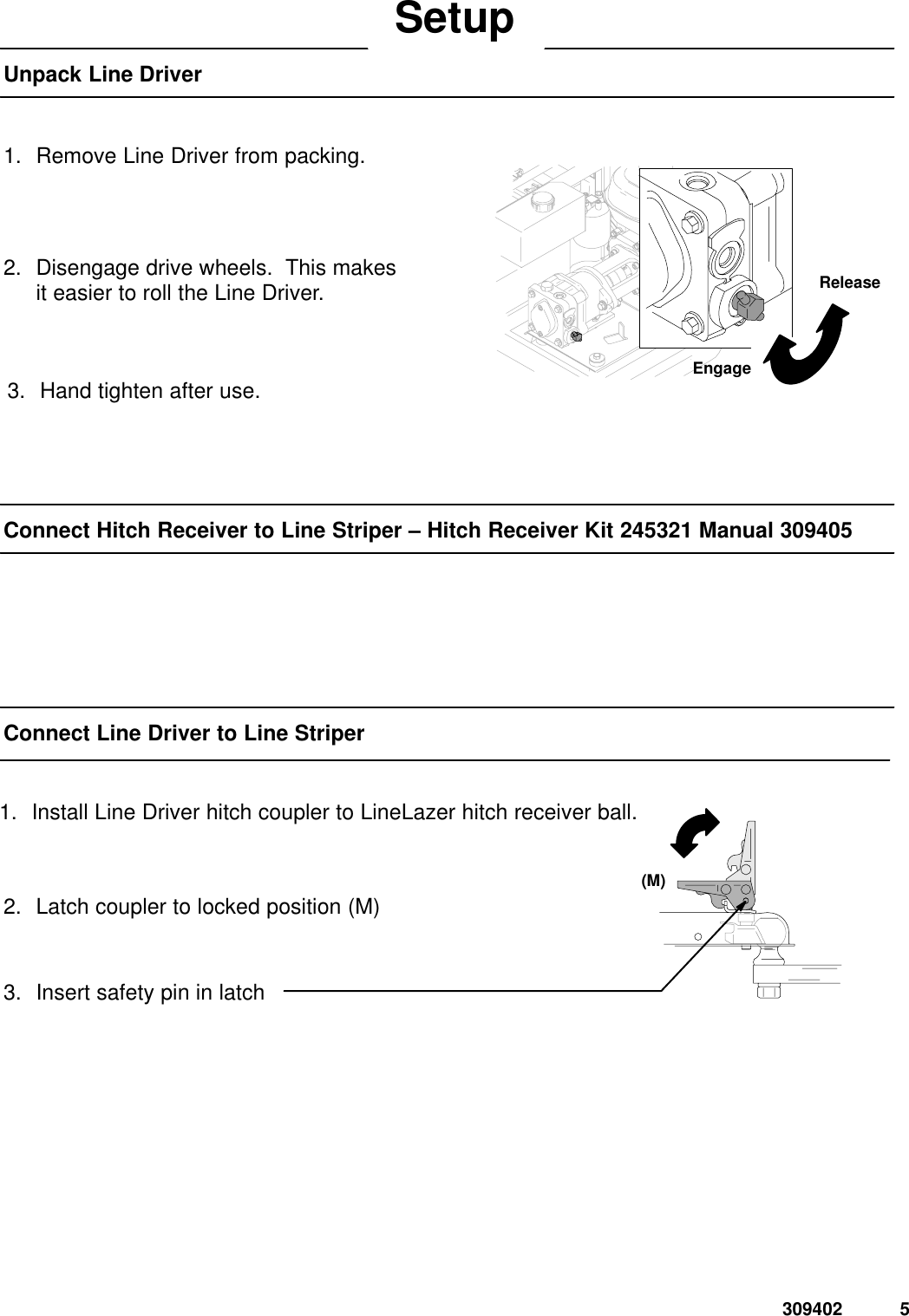 Setup

Unpack Line Driver

1. Remove Line Driver from packing.

2. Disengage drive wheels. This makes it easier to roll the Line Driver.

3. Hand tighten after use.

Release

Engage

Connect Hitch Receiver to Line Striper – Hitch Receiver Kit 245321 Manual 309405

Connect Line Driver to Line Striper

1. Install Line Driver hitch coupler to LineLazer hitch receiver ball.

2. Latch coupler to locked position (M)

3. Insert safety pin in latch

(M)

309402 5