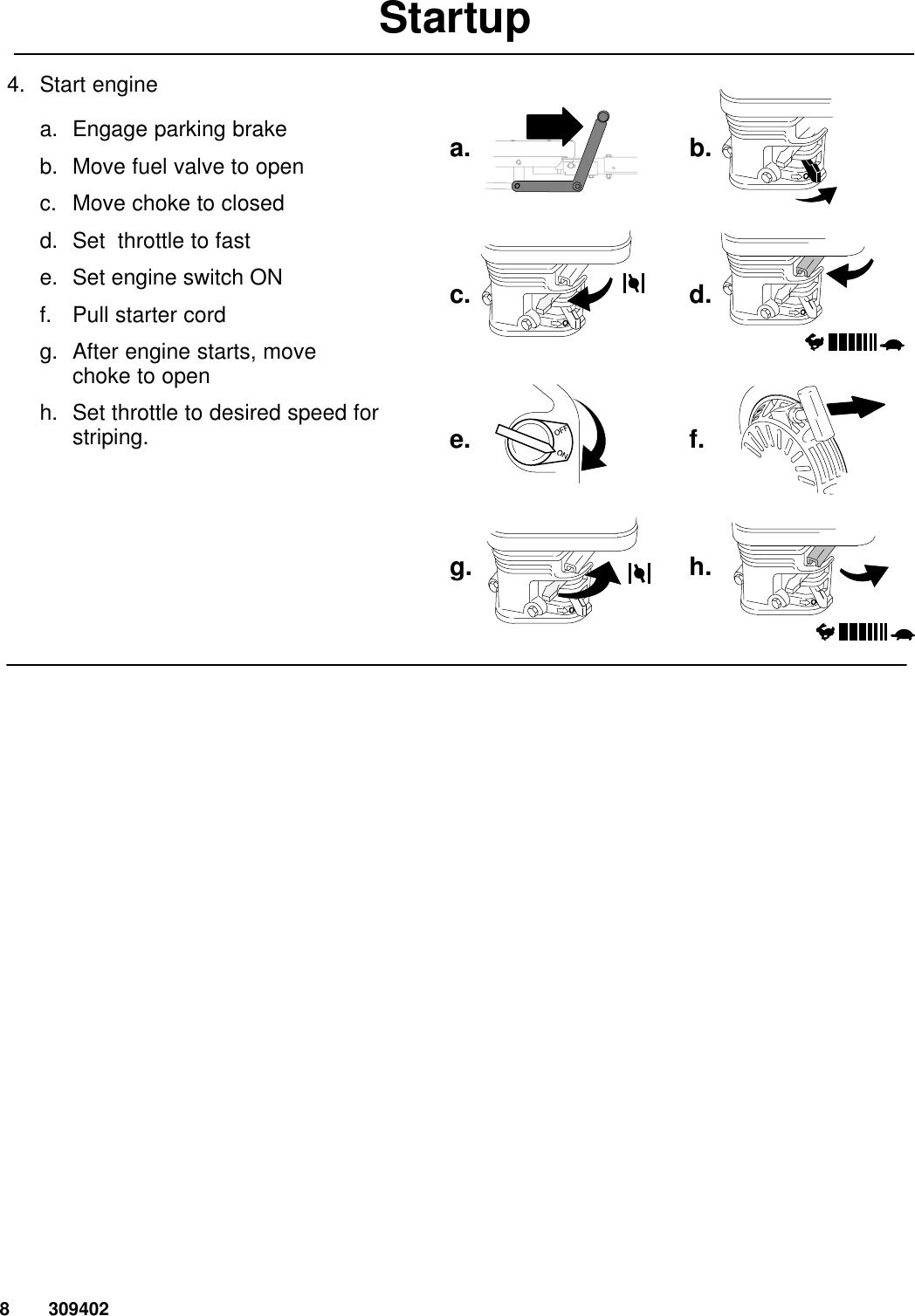 Startup

4. Start engine

a. Engage parking brake

b. Move fuel valve to open

c. Move choke to closed

d. Set throttle to fast

e. Set engine switch ON

f. Pull starter cord

g. After engine starts, move choke to open

h. Set throttle to desired speed for striping.

a.

b.

c.

d.

e.

OFF

ON

f.

g.

h.

8 309402