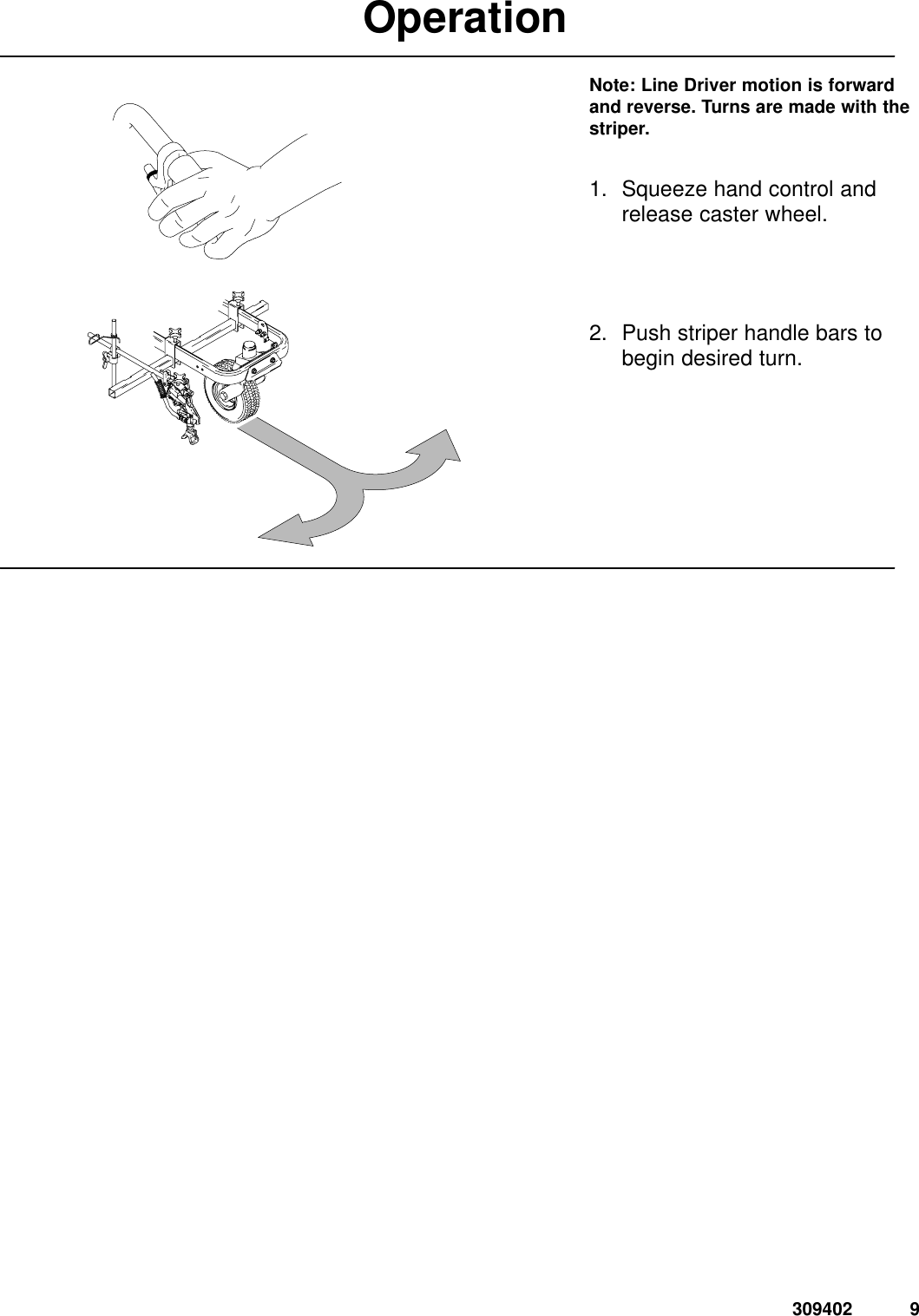 Operation

Note: Line Driver motion is forward and reverse. Turns are made with the striper.

1. Squeeze hand control and release caster wheel.

2. Push striper handle bars to begin desired turn.

309402 9