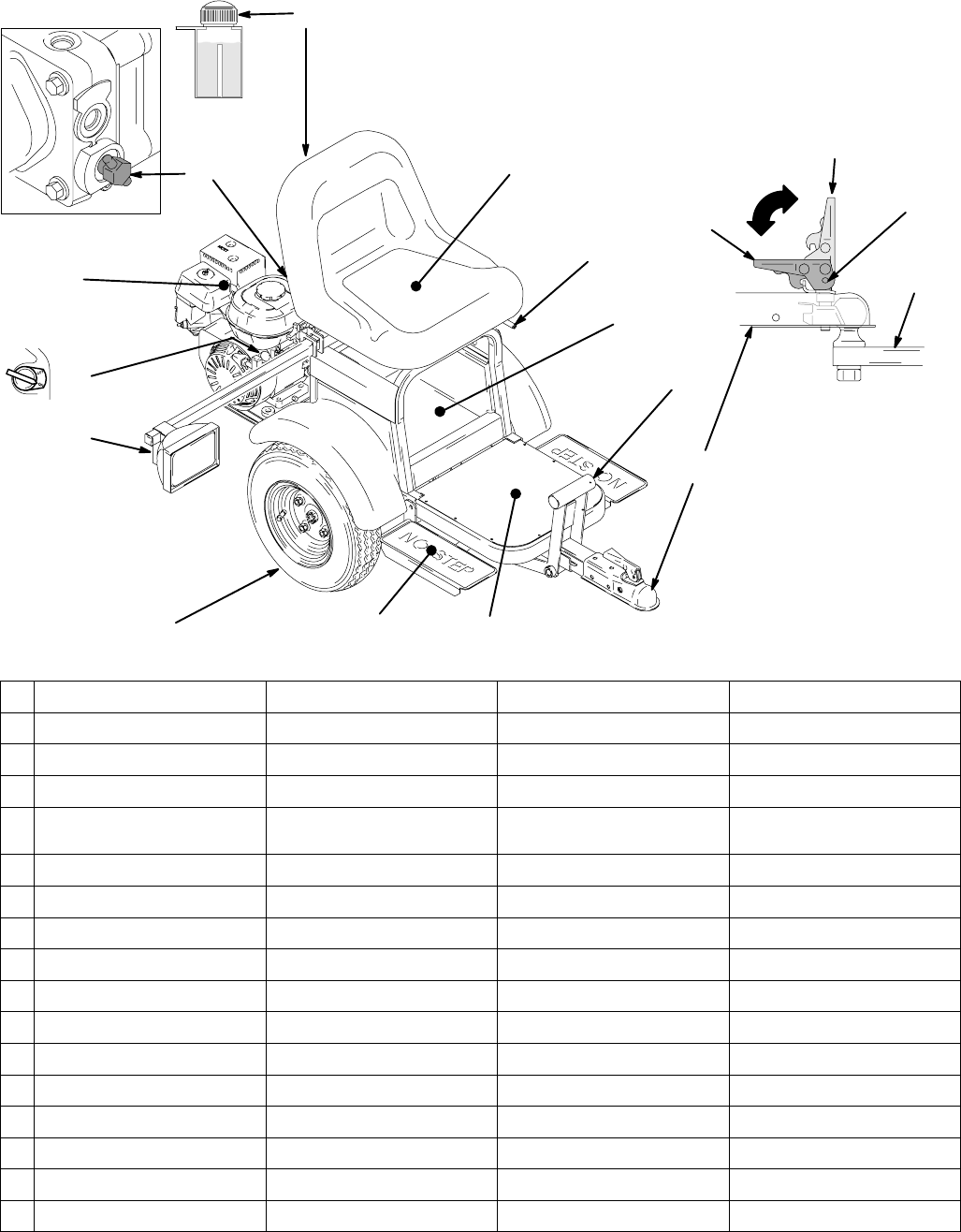 NO STEP

NO STEP