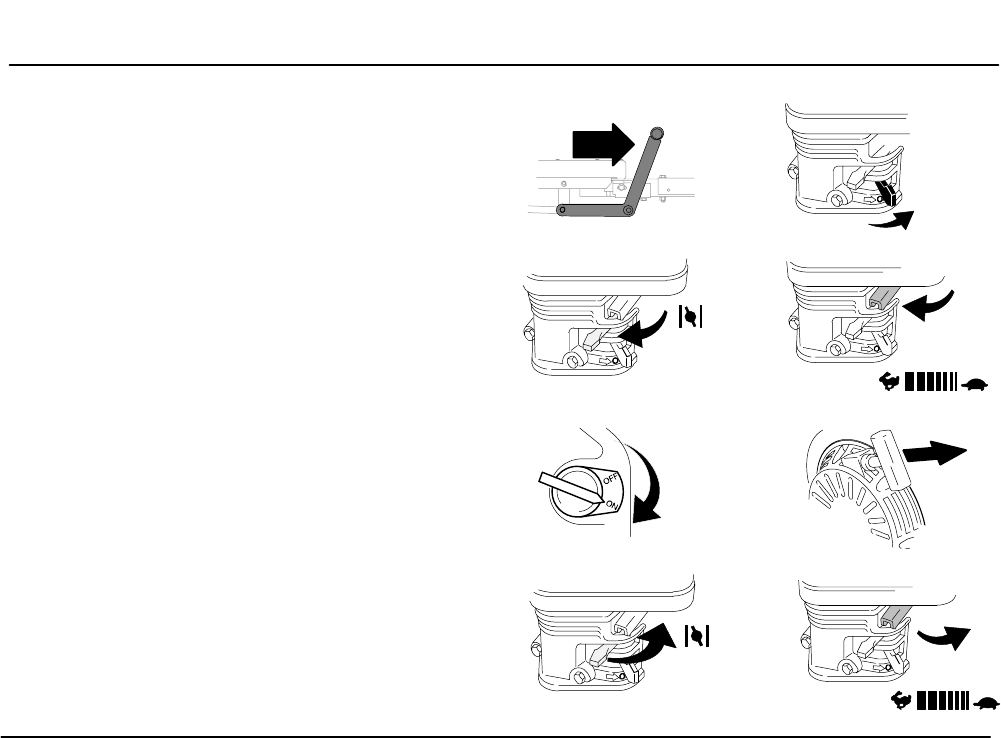 OFF
ON