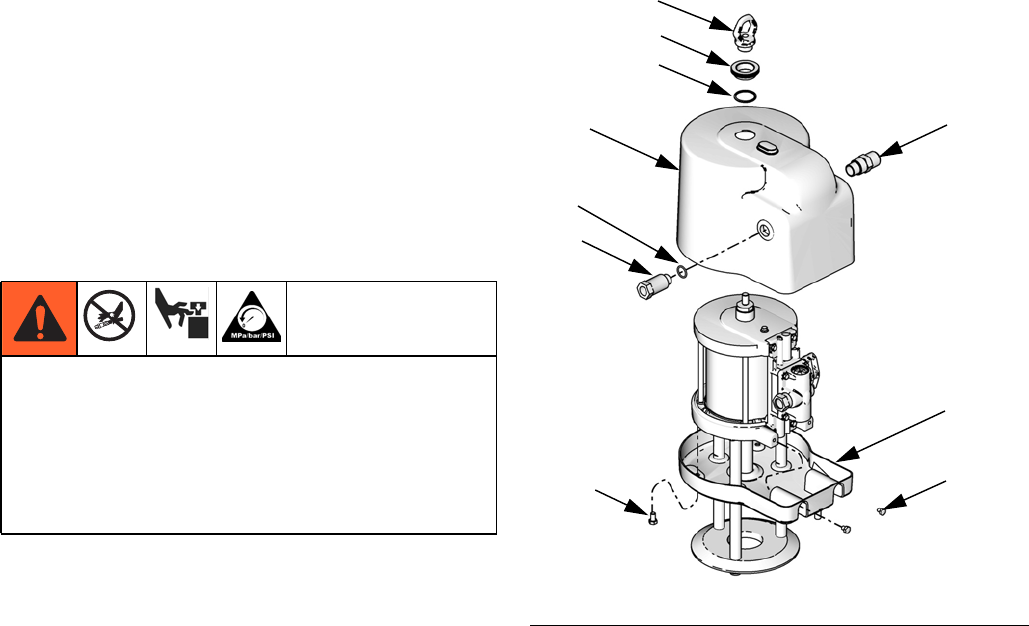 MPa/bar/PSI