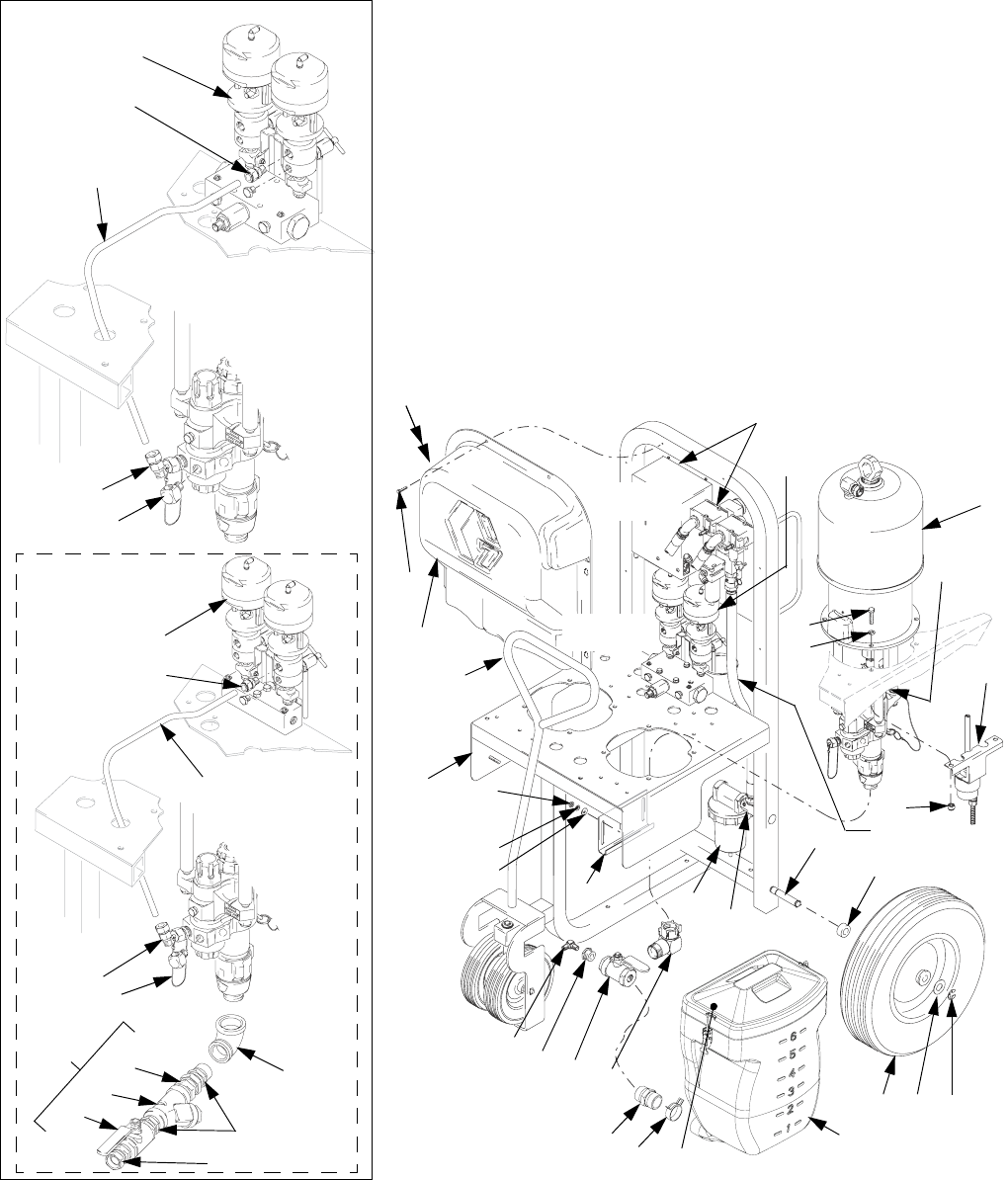 6
5
4
3
2
1