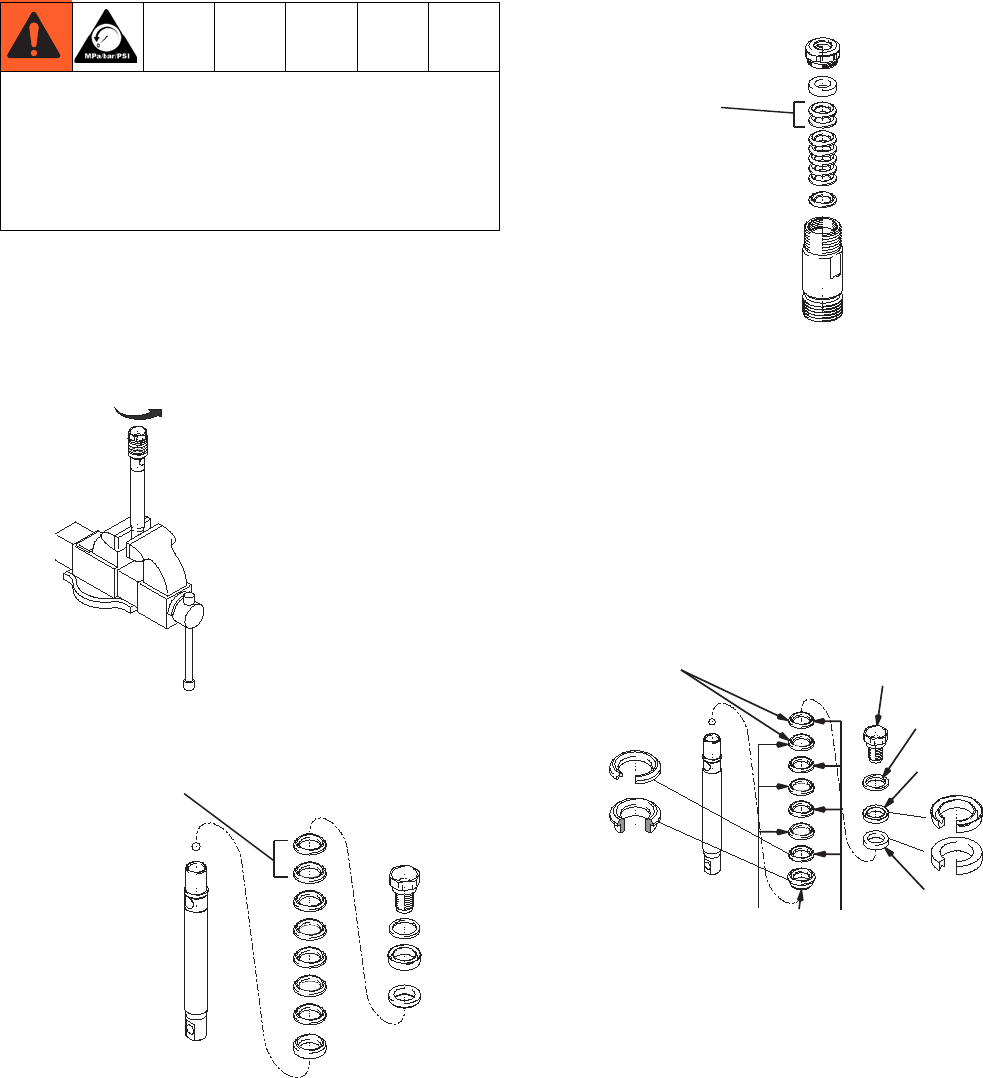 MPa/bar/PSI