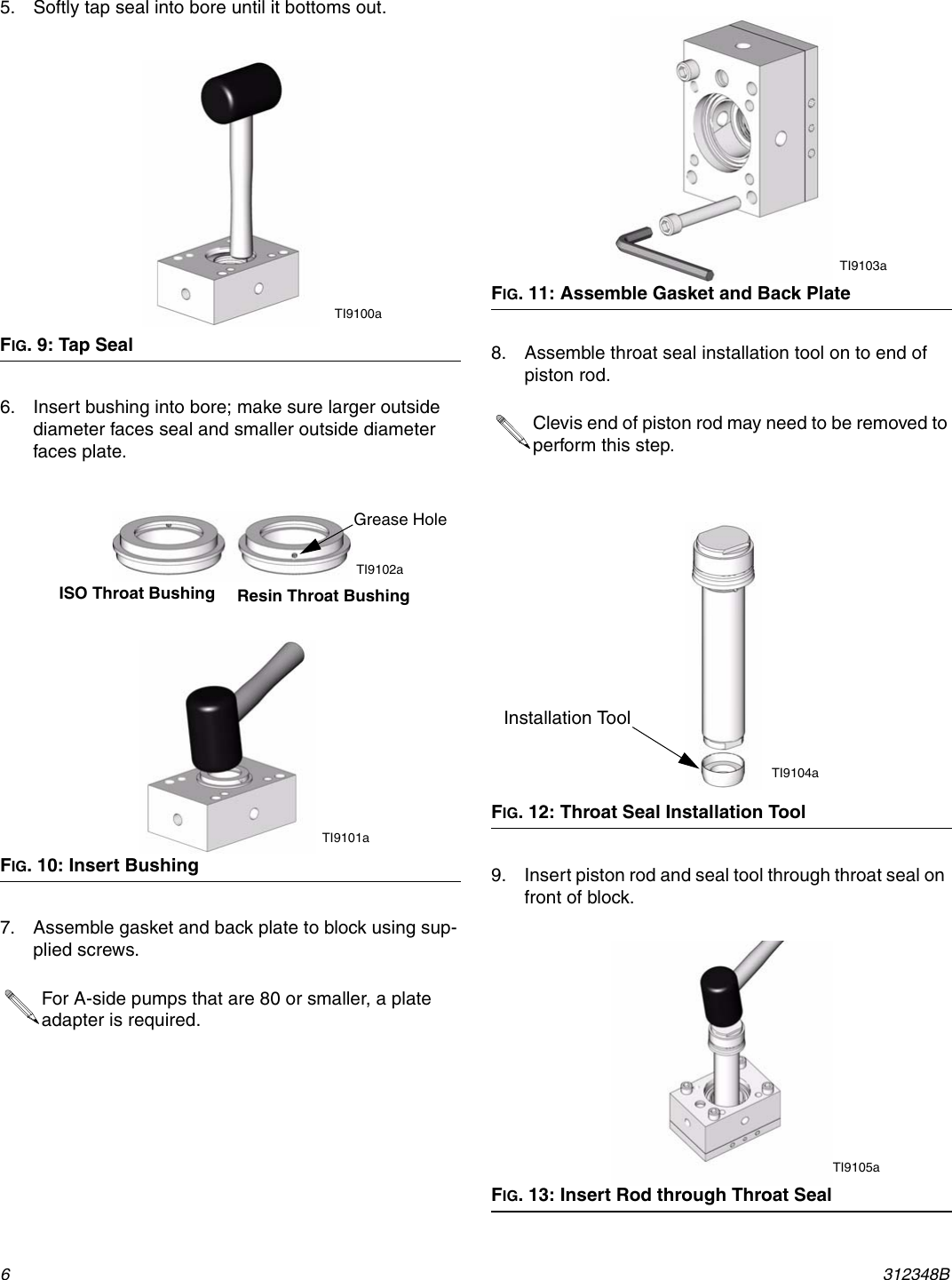 5. Softly tap seal into bore until it bottoms out.

TI9100a

FIG. 9: Tap Seal

6. Insert bushing into bore; make sure larger outside diameter faces seal and smaller outside diameter faces plate.

Grease Hole

TI9102a

ISO Throat Bushing Resin Throat Bushing

TI9101a

FIG. 10: Insert Bushing

7. Assemble gasket and back plate to block using supplied screws.

For A-side pumps that are 80 or smaller, a plate adapter is required.

TI9103a

FIG. 11: Assemble Gasket and Back Plate

8. Assemble throat seal installation tool on to end of piston rod.

Clevis end of piston rod may need to be removed to perform this step.

Installation Tool

TI9104a

FIG. 12: Throat Seal Installation Tool

9. Insert piston rod and seal tool through throat seal on front of block.

TI9105a

FIG. 13: Insert Rod through Throat Seal

6

312348B