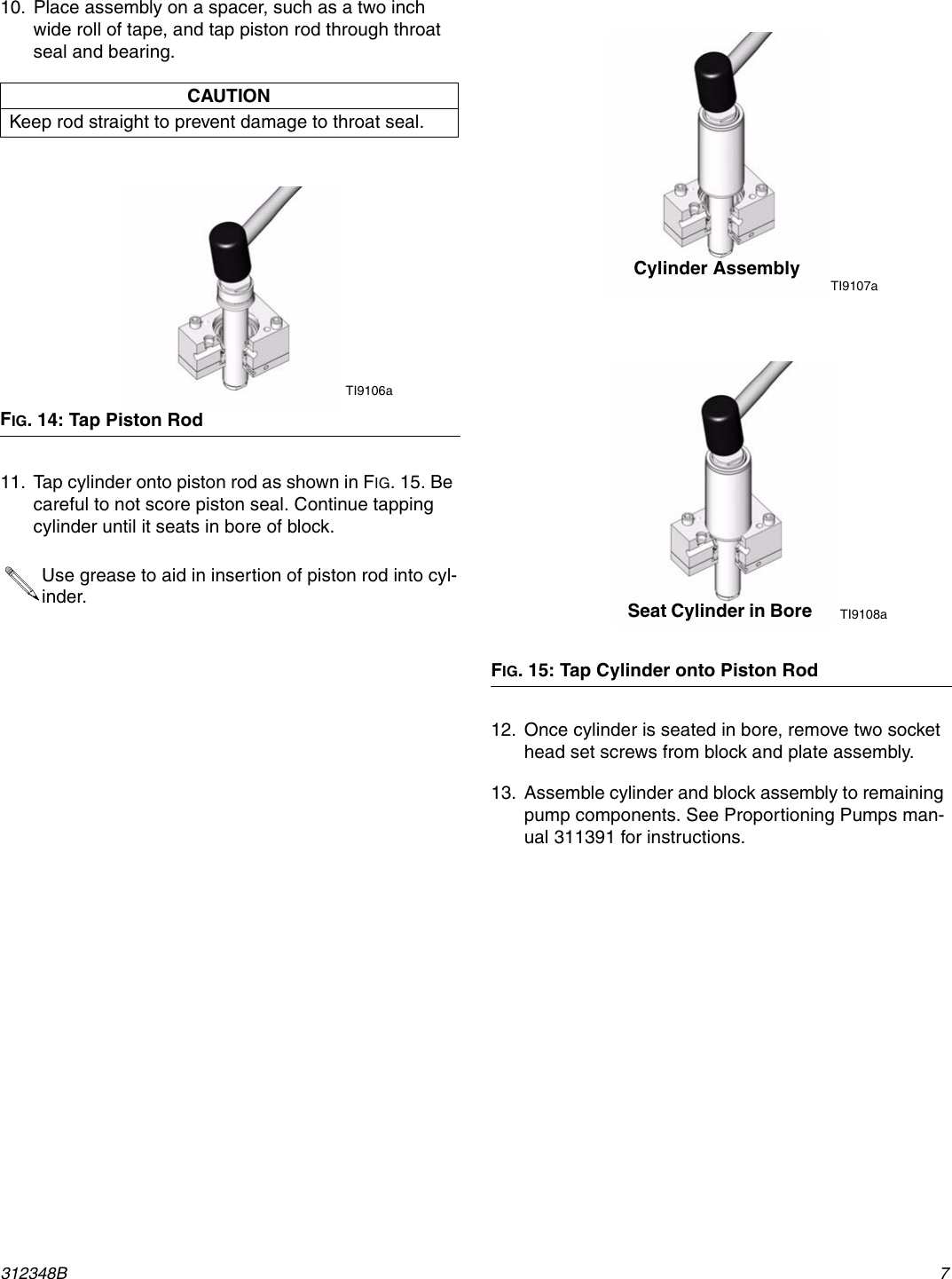 10. Place assembly on a spacer, such as a two inch wide roll of tape, and tap piston rod through throat seal and bearing.

| CAUTION |
|---|
| Keep rod straight to prevent damage to throat seal. |

TI9106a

FIG. 14: Tap Piston Rod

11. Tap cylinder onto piston rod as shown in FIG. 15. Be careful to not score piston seal. Continue tapping cylinder until it seats in bore of block.

Use grease to aid in insertion of piston rod into cylinder.

Cylinder Assembly

TI9107a

Seat Cylinder in Bore

TI9108a

FIG. 15: Tap Cylinder onto Piston Rod

12. Once cylinder is seated in bore, remove two socket head set screws from block and plate assembly.

13. Assemble cylinder and block assembly to remaining pump components. See Proportioning Pumps manual 311391 for instructions.

312348B

7