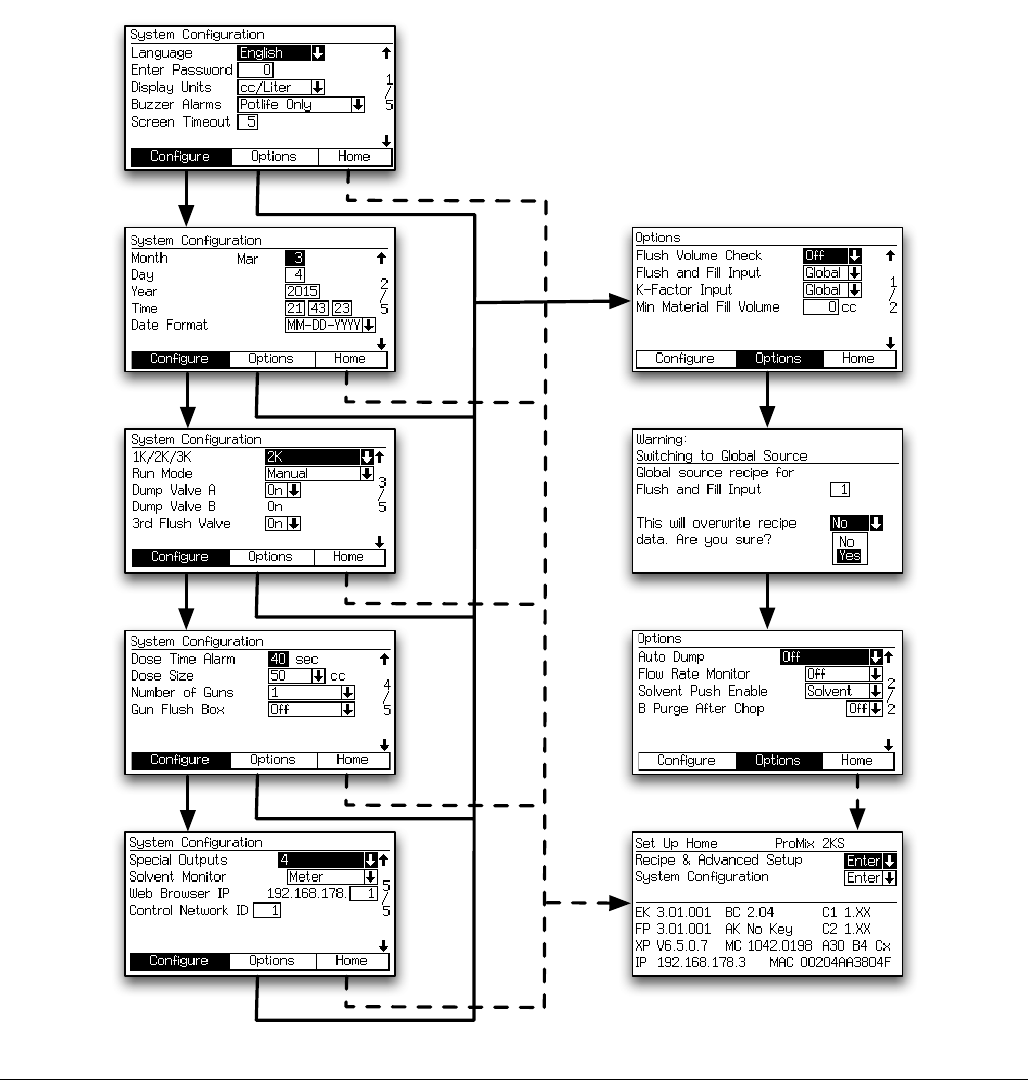 System Configuration
Language English
Enter Password 0
Display Units cc/Liter
Buzzer Alarms Potlife Only
Screen Timeout 5
1/5
Configure Options Home

System Configuration
Month Mar 3
Day 4
Year 2015
Time 21 43 23
Date Format MM-DD-YYYY
2/5
Configure Options Home

System Configuration
1K/2K/3K 2K
Run Mode Manual
Dump Valve A On
Dump Valve B On
3rd Flush Valve On
3/5
Configure Options Home

System Configuration
Dose Time Alarm 40 sec
Dose Size 50 cc
Number of Guns 1
Gun Flush Box Off
4/5
Configure Options Home

System Configuration
Special Outputs 4
Solvent Monitor Meter
Web Browser IP 192.168.178. 1
Control Network ID 1
5/5
Configure Options Home

Options
Flush Volume Check Off
Flush and Fill Input Global
K-Factor Input Global
Min Material Fill Volume 0 cc
1/2
Configure Options Home

Warning:
Switching to Global Source
Global source recipe for
Flush and Fill Input 1
This will overwrite recipe data. Are you sure? No
No
Yes

Options
Auto Dump Off
Flow Rate Monitor Off
Solvent Push Enable Solvent
B Purge After Chop Off
2/2
Configure Options Home

Set Up Home ProMix 2KS
Recipe & Advanced Setup Enter
System Configuration Enter
EK 3.01.001 BC 2.04 C1 1.XX
FP 3.01.001 AK No Key C2 1.XX
XP V6.5.0.7 MC 1042.0198 A30 B4 Cx
IP 192.168.178.3 MAC 00204AA3804F