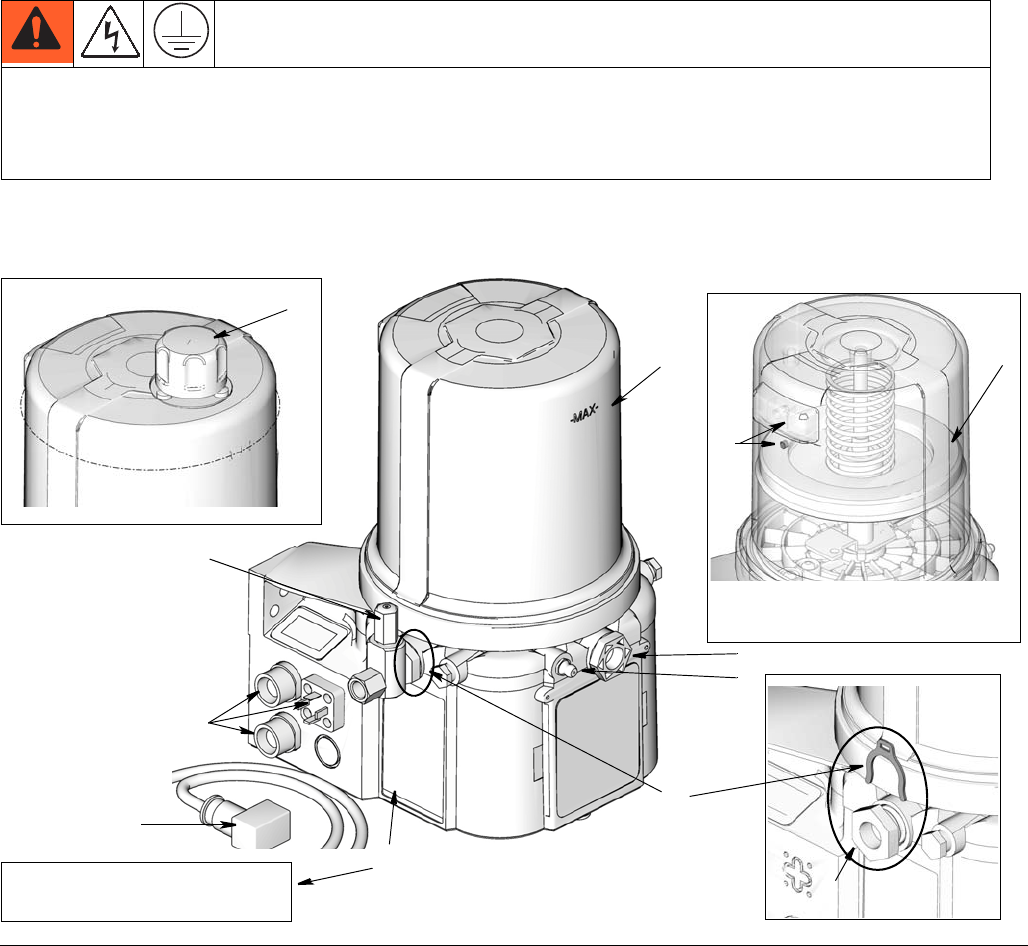 -MAX-