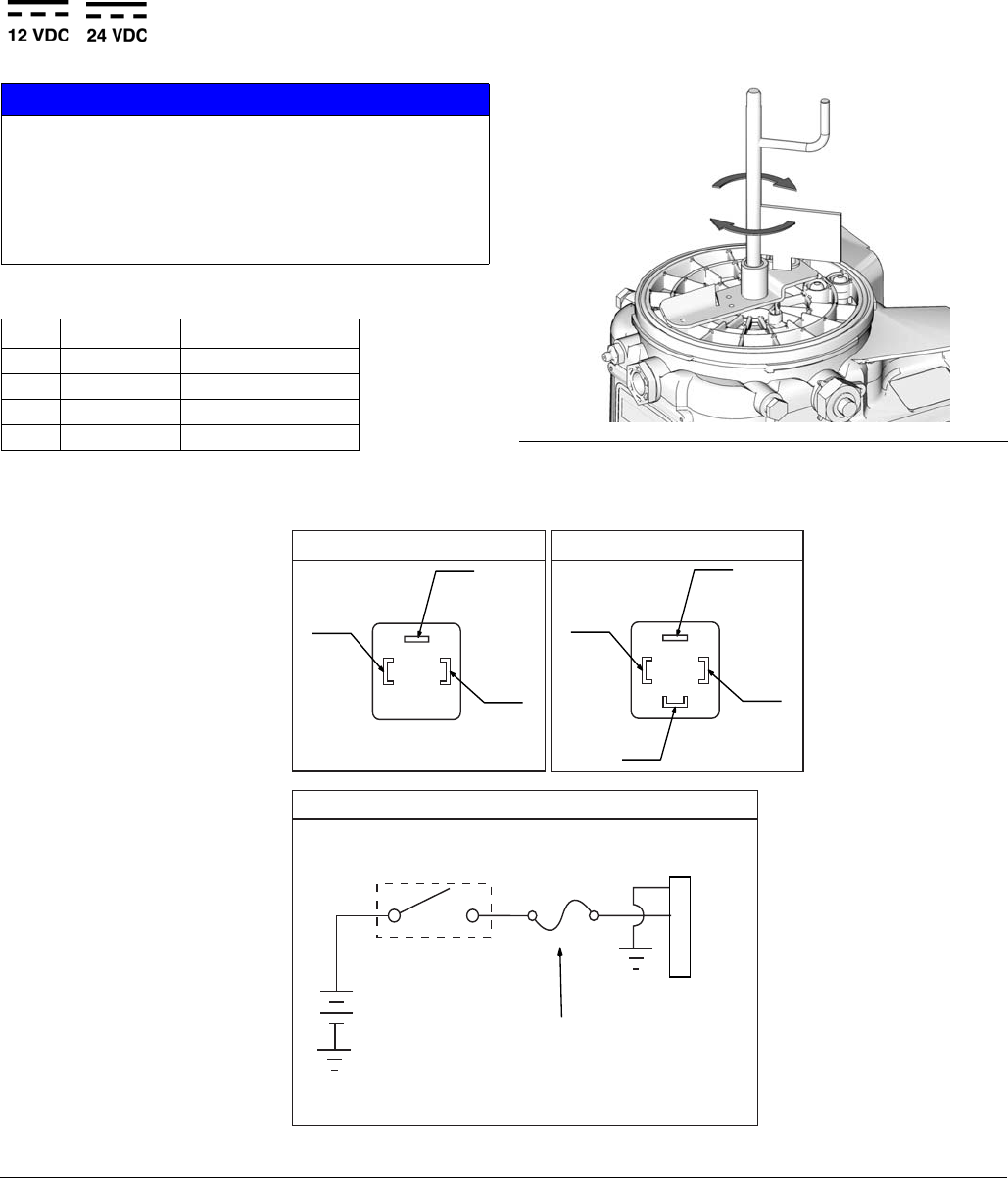 12 VDC 24 VDC