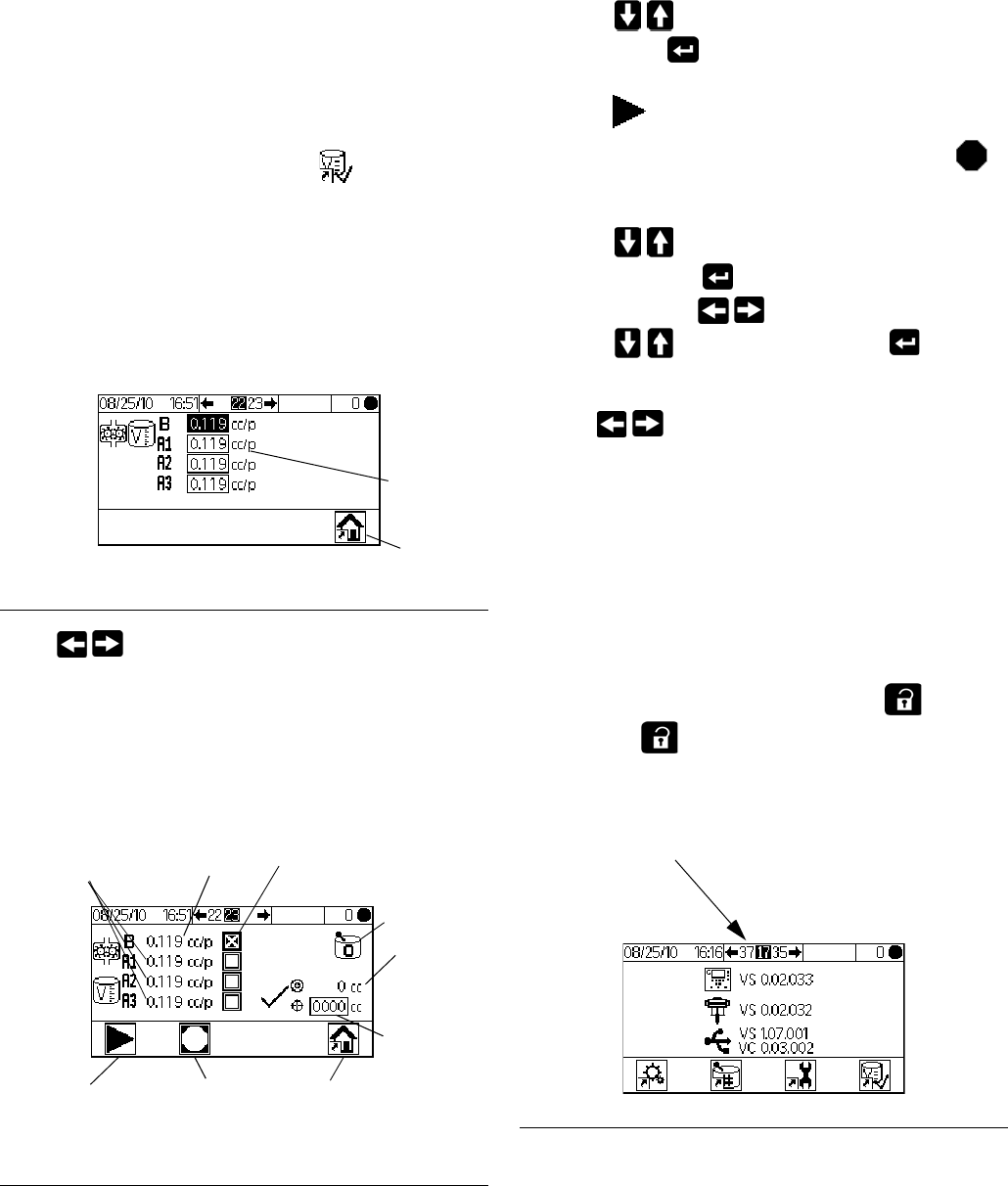 08/25/10 16:51 22 23 0
B 0.119 cc/p
A1 0.119 cc/p
A2 0.119 cc/p
A3 0.119 cc/p

08/25/10 16:51 22 23 0
B 0.119 cc/p
A1 0.119 cc/p
A2 0.119 cc/p
A3 0.119 cc/p
0
0 cc
0000 cc

08/25/10 16:16 37 17 35 0
VS 0.02.033
VS 0.02.032
VS 1.07.001
VC 0.03.002