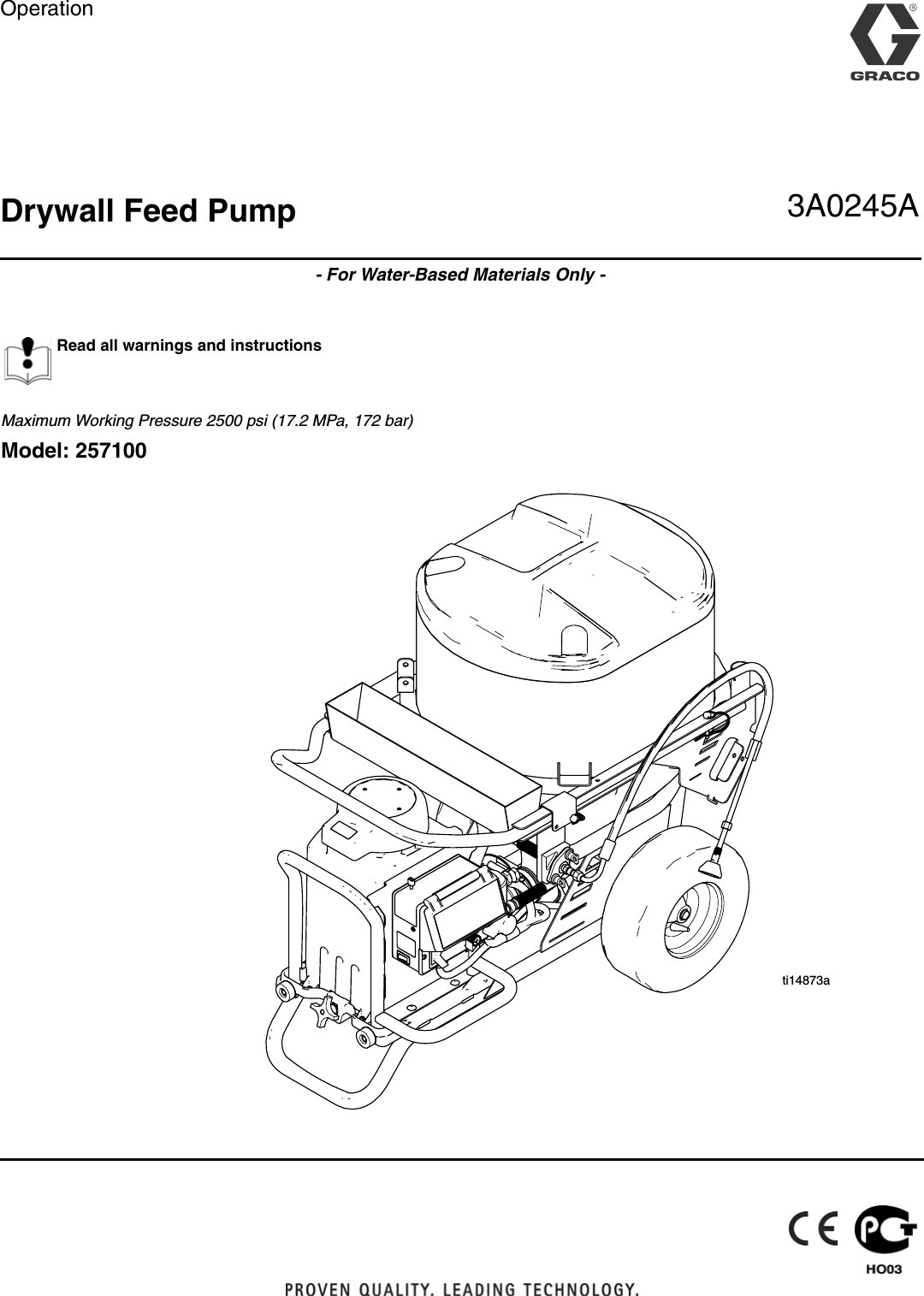 Operation

GRACO

Drywall Feed Pump

3A0245A

- For Water-Based Materials Only -

Read all warnings and instructions

Maximum Working Pressure 2500 psi (17.2 MPa, 172 bar)

Model: 257100

ti14873a

CE

HO03

PROVEN QUALITY. LEADING TECHNOLOGY.