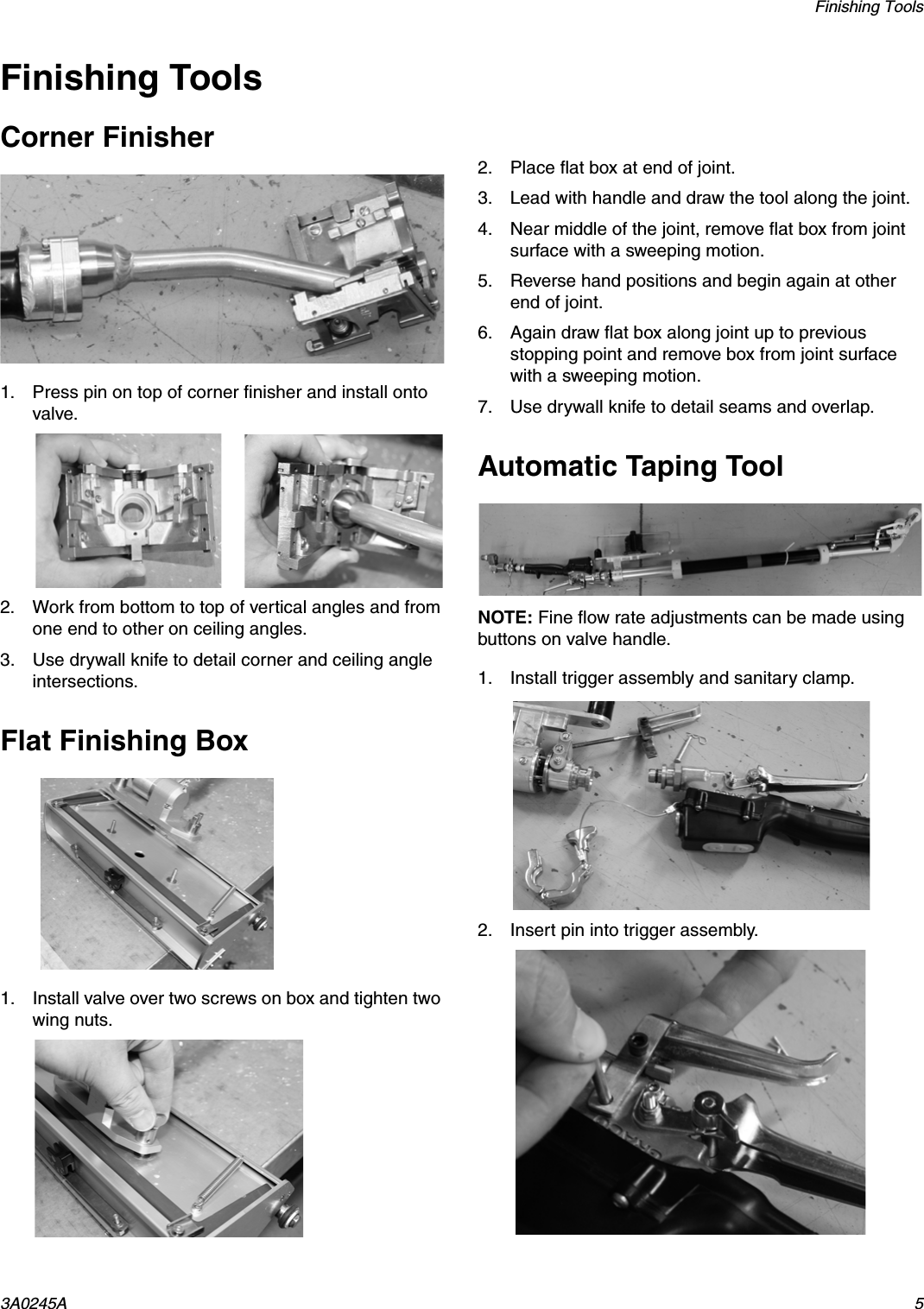 Finishing Tools

Finishing Tools

Corner Finisher

1. Press pin on top of corner finisher and install onto valve.

2. Work from bottom to top of vertical angles and from one end to other on ceiling angles.

3. Use drywall knife to detail corner and ceiling angle intersections.

Flat Finishing Box

1. Install valve over two screws on box and tighten two wing nuts.

2. Place flat box at end of joint.

3. Lead with handle and draw the tool along the joint.

4. Near middle of the joint, remove flat box from joint surface with a sweeping motion.

5. Reverse hand positions and begin again at other end of joint.

6. Again draw flat box along joint up to previous stopping point and remove box from joint surface with a sweeping motion.

7. Use drywall knife to detail seams and overlap.

Automatic Taping Tool

NOTE: Fine flow rate adjustments can be made using buttons on valve handle.

1. Install trigger assembly and sanitary clamp.

2. Insert pin into trigger assembly.

3A0245A

5