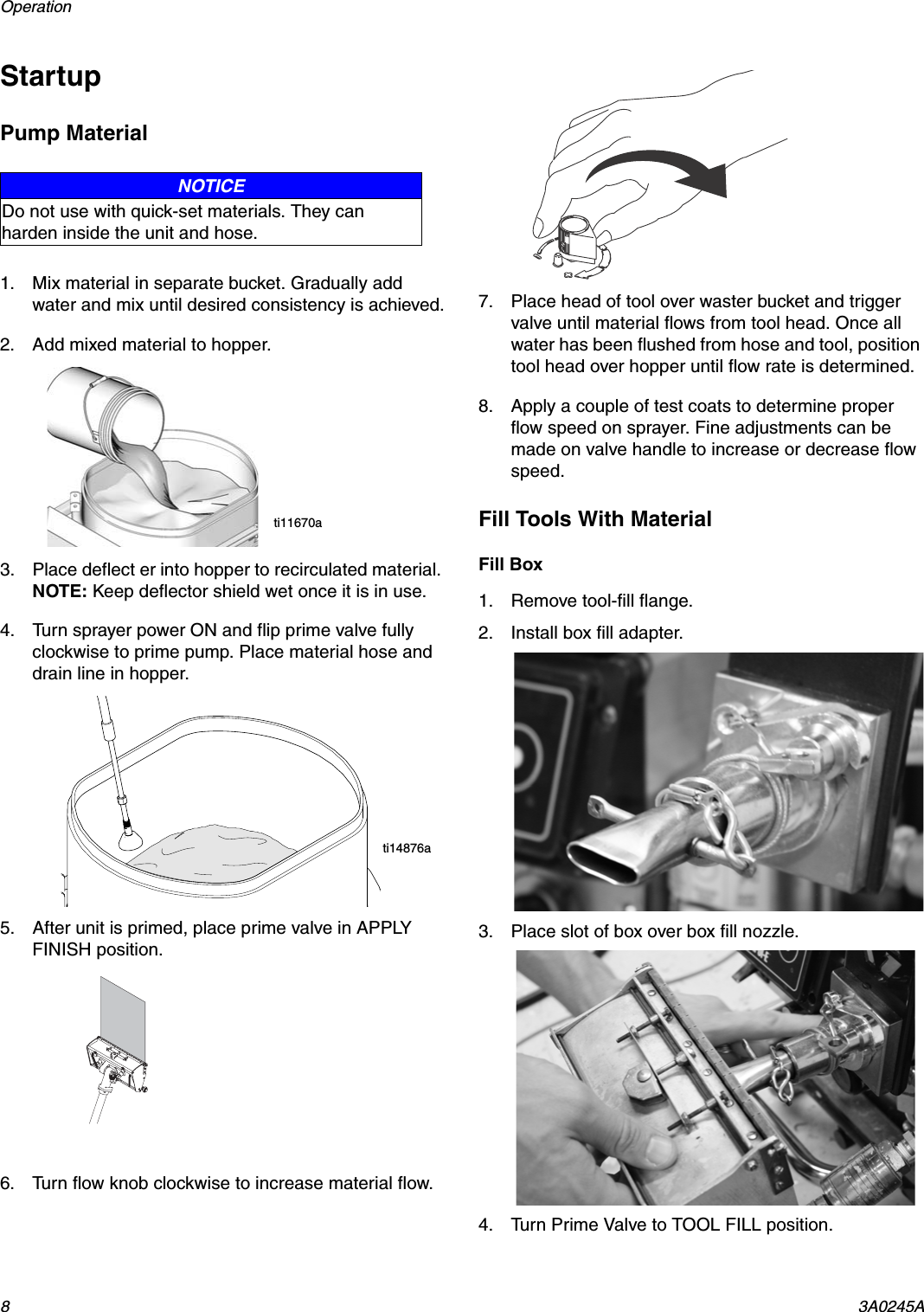 Operation

Startup

Pump Material

NOTICE

Do not use with quick-set materials. They can harden inside the unit and hose.

1. Mix material in separate bucket. Gradually add water and mix until desired consistency is achieved.

2. Add mixed material to hopper.

ti11670a

3. Place deflect er into hopper to recirculated material. NOTE: Keep deflector shield wet once it is in use.

4. Turn sprayer power ON and flip prime valve fully clockwise to prime pump. Place material hose and drain line in hopper.

ti14876a

5. After unit is primed, place prime valve in APPLY FINISH position.

6. Turn flow knob clockwise to increase material flow.

7. Place head of tool over waster bucket and trigger valve until material flows from tool head. Once all water has been flushed from hose and tool, position tool head over hopper until flow rate is determined.

8. Apply a couple of test coats to determine proper flow speed on sprayer. Fine adjustments can be made on valve handle to increase or decrease flow speed.

Fill Tools With Material

Fill Box

1. Remove tool-fill flange.

2. Install box fill adapter.

3. Place slot of box over box fill nozzle.

4. Turn Prime Valve to TOOL FILL position.

8

3A0245A