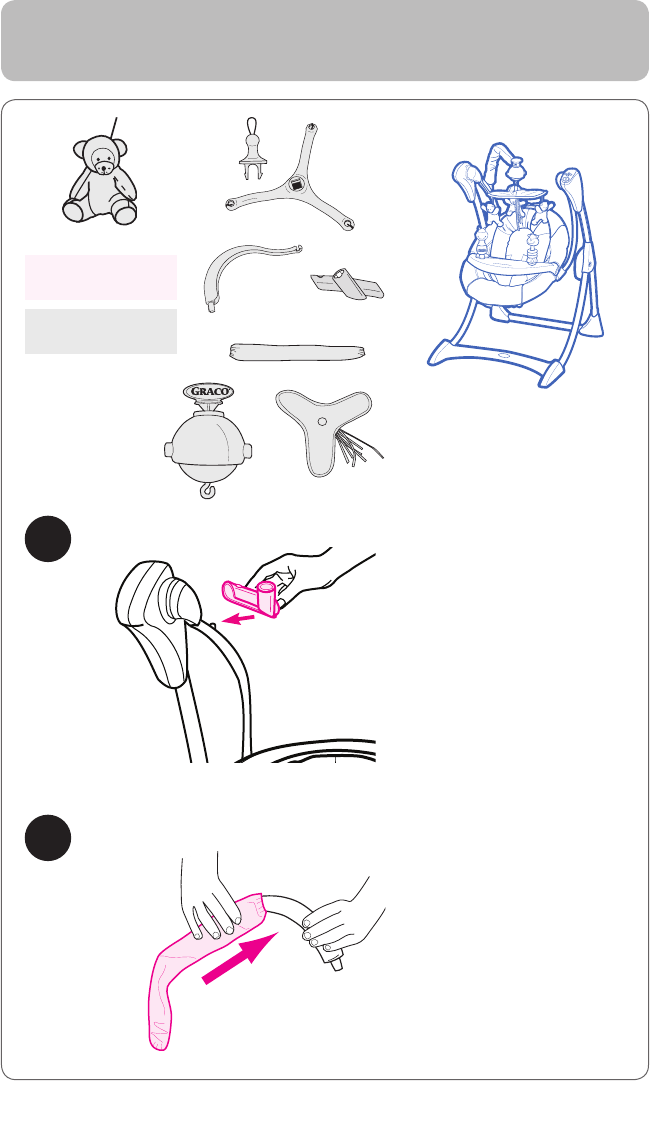 GRACO