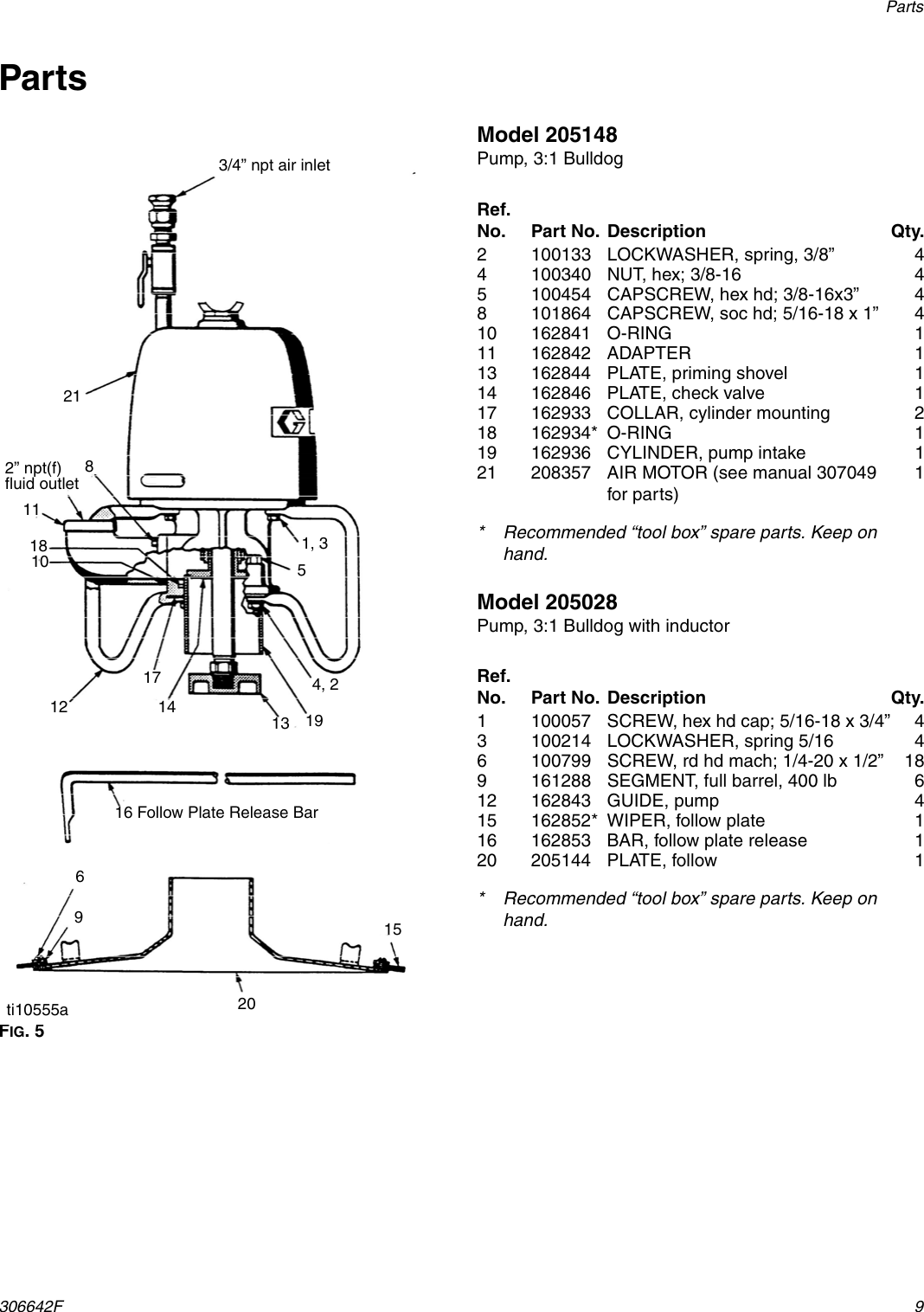 Parts

Parts

3/4” npt air inlet

21

2” npt(f) fluid outlet

8

11

18

10

1, 3

5

17

4, 2

12

14

13

19

16 Follow Plate Release Bar

6

9

15

20

ti10555a

FIG. 5

Model 205148
Pump, 3:1 Bulldog

| Ref. No. | Part No. | Description | Qty. |
|---|---|---|---|
| 2 | 100133 | LOCKWASHER, spring, 3/8” | 4 |
| 4 | 100340 | NUT, hex; 3/8-16 | 4 |
| 5 | 100454 | CAPSCREW, hex hd; 3/8-16x3” | 4 |
| 8 | 101864 | CAPSCREW, soc hd; 5/16-18 x 1” | 4 |
| 10 | 162841 | O-RING | 1 |
| 11 | 162842 | ADAPTER | 1 |
| 13 | 162844 | PLATE, priming shovel | 1 |
| 14 | 162846 | PLATE, check valve | 1 |
| 17 | 162933 | COLLAR, cylinder mounting | 2 |
| 18 | 162934* | O-RING | 1 |
| 19 | 162936 | CYLINDER, pump intake | 1 |
| 21 | 208357 | AIR MOTOR (see manual 307049 for parts) | 1 |

* Recommended “tool box” spare parts. Keep on hand.

Model 205028
Pump, 3:1 Bulldog with inductor

| Ref. No. | Part No. | Description | Qty. |
|---|---|---|---|
| 1 | 100057 | SCREW, hex hd cap; 5/16-18 x 3/4” | 4 |
| 3 | 100214 | LOCKWASHER, spring 5/16 | 4 |
| 6 | 100799 | SCREW, rd hd mach; 1/4-20 x 1/2” | 18 |
| 9 | 161288 | SEGMENT, full barrel, 400 lb | 6 |
| 12 | 162843 | GUIDE, pump | 4 |
| 15 | 162852* | WIPER, follow plate | 1 |
| 16 | 162853 | BAR, follow plate release | 1 |
| 20 | 205144 | PLATE, follow | 1 |

* Recommended “tool box” spare parts. Keep on hand.

306642F

9