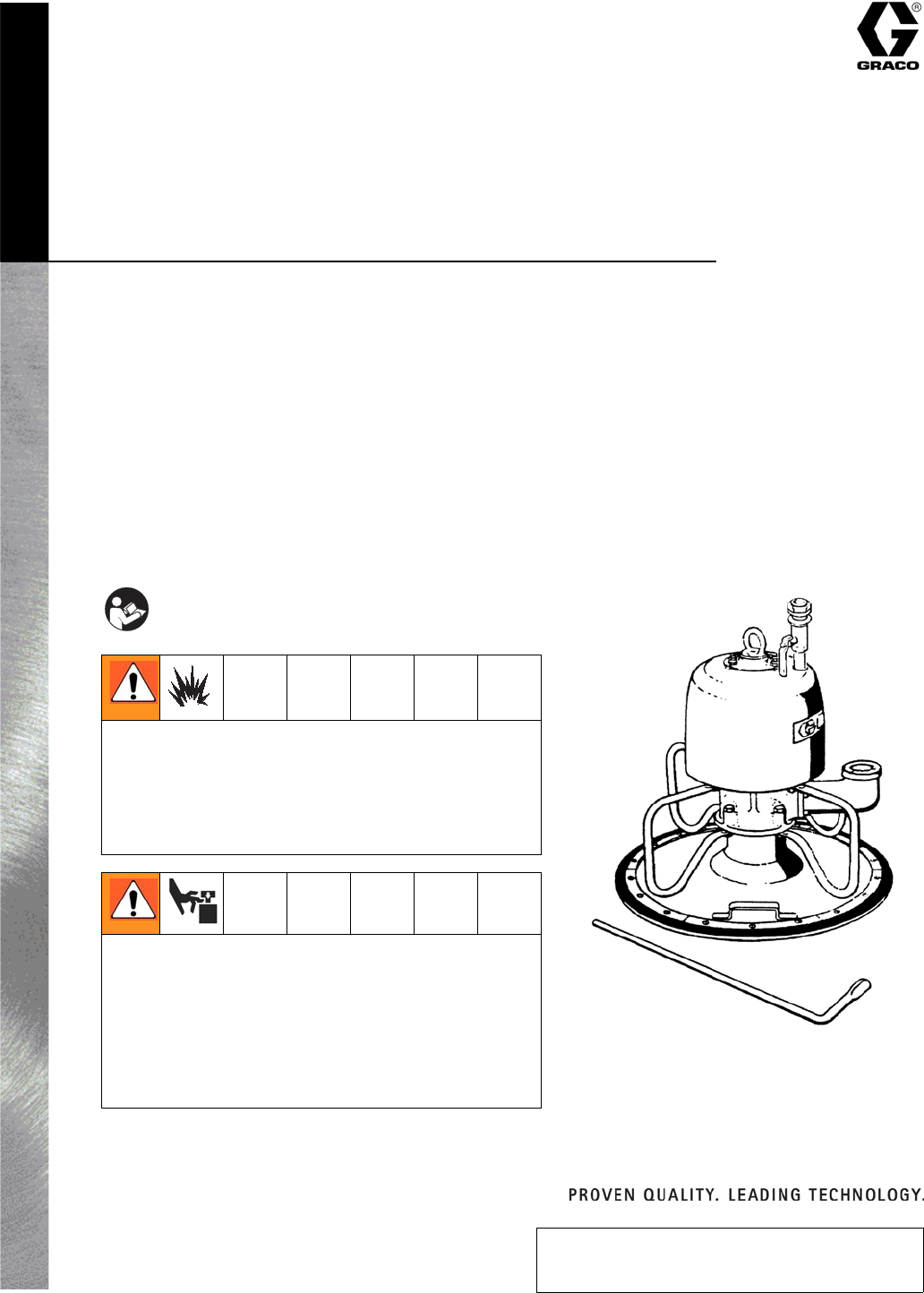 GRACO

PROVEN QUALITY. LEADING TECHNOLOGY.