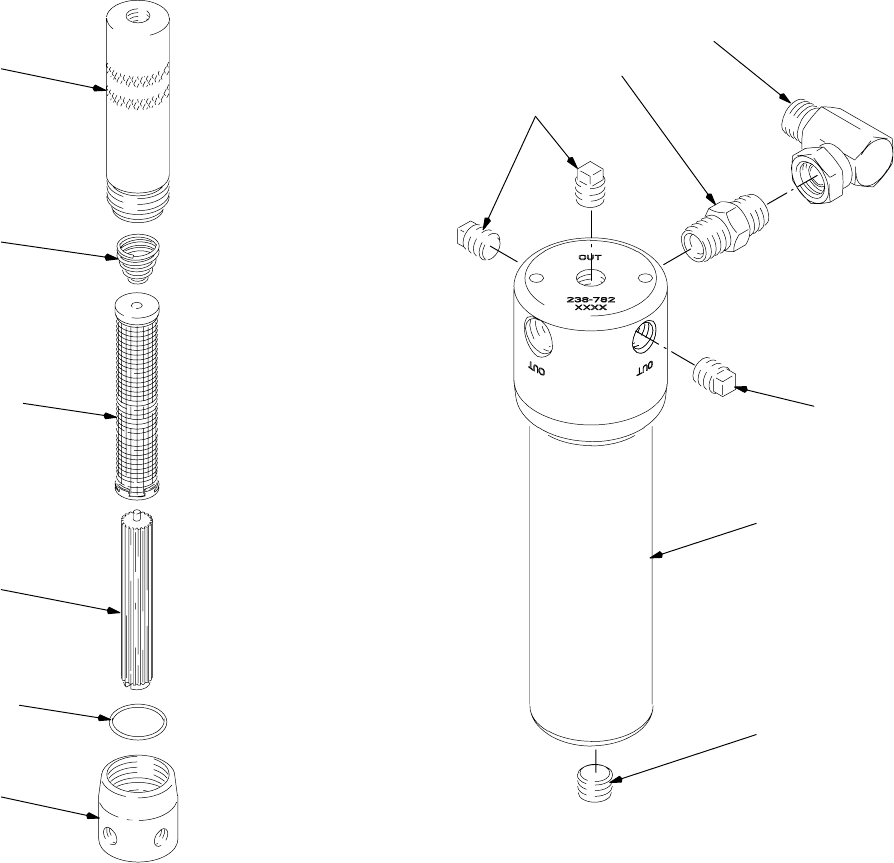 OUT
238-782
XXXX
OUT
OUT