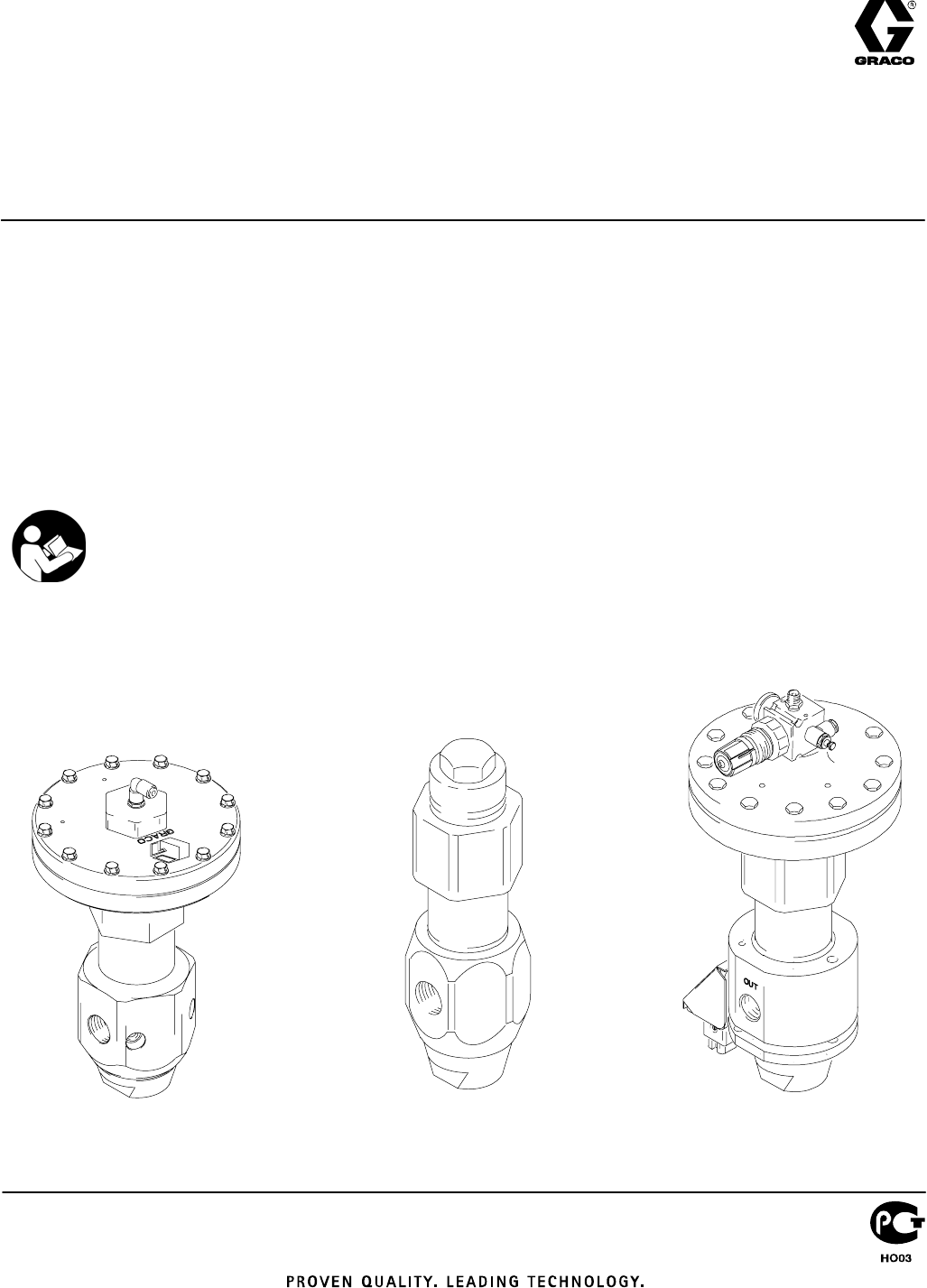 GRACO

GRACO

OUT

HO03

PROVEN QUALITY. LEADING TECHNOLOGY.