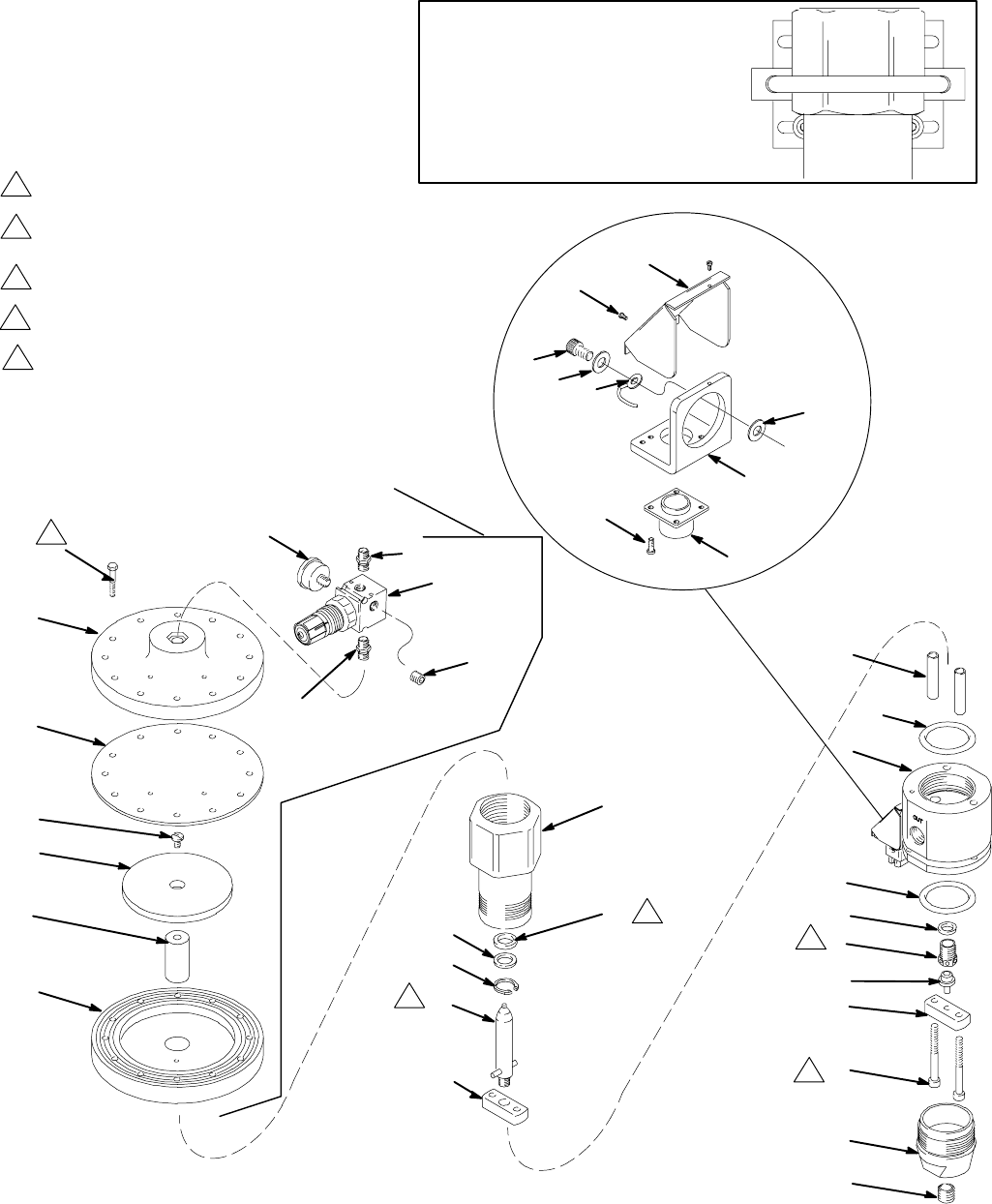 OUT