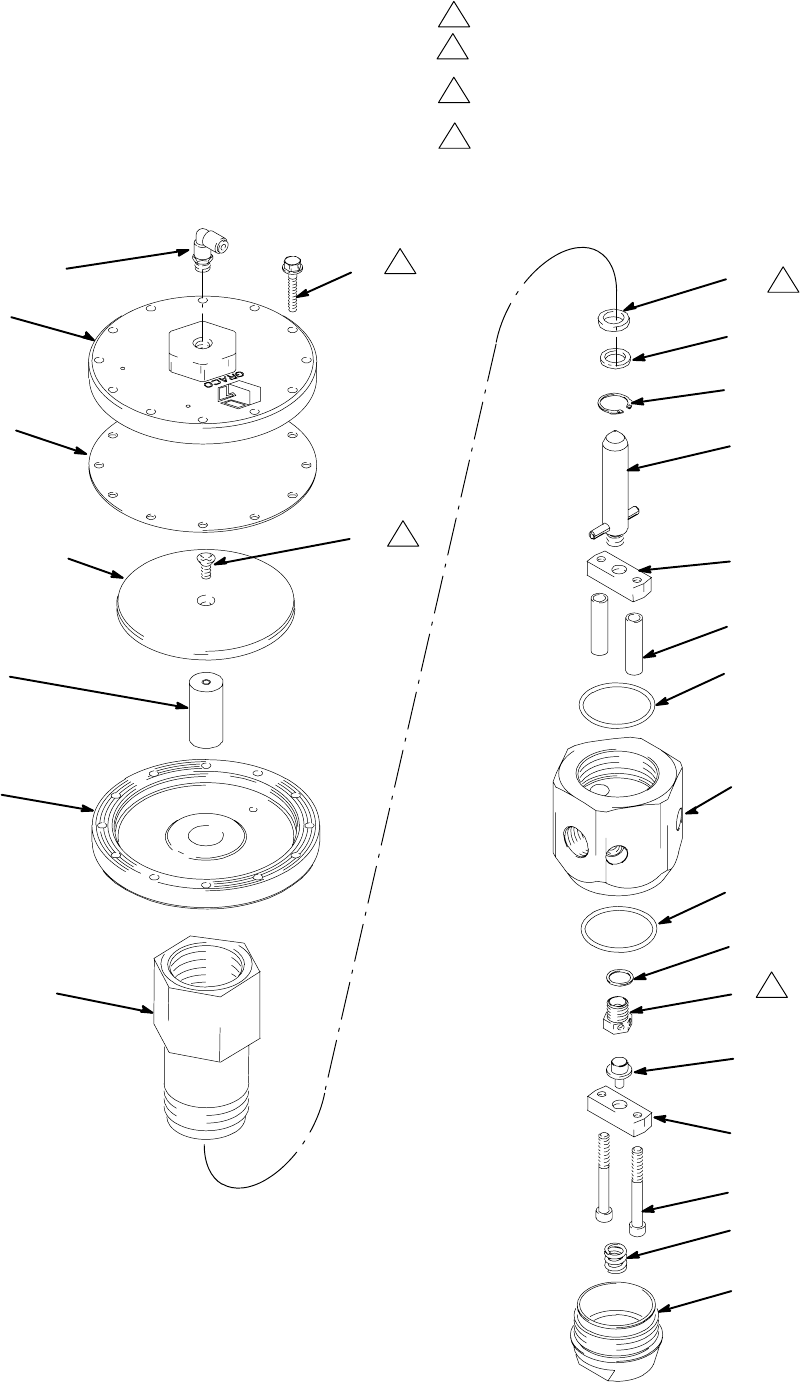 GRACO