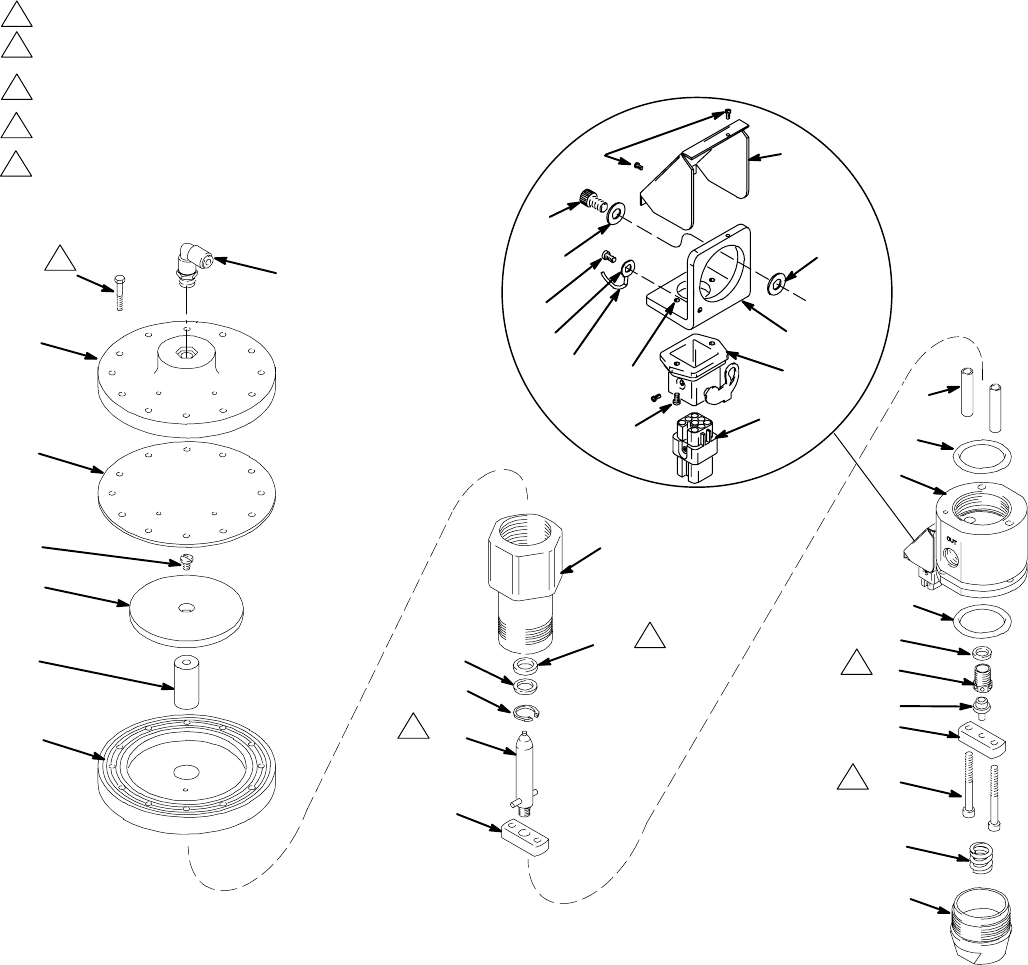 OUT