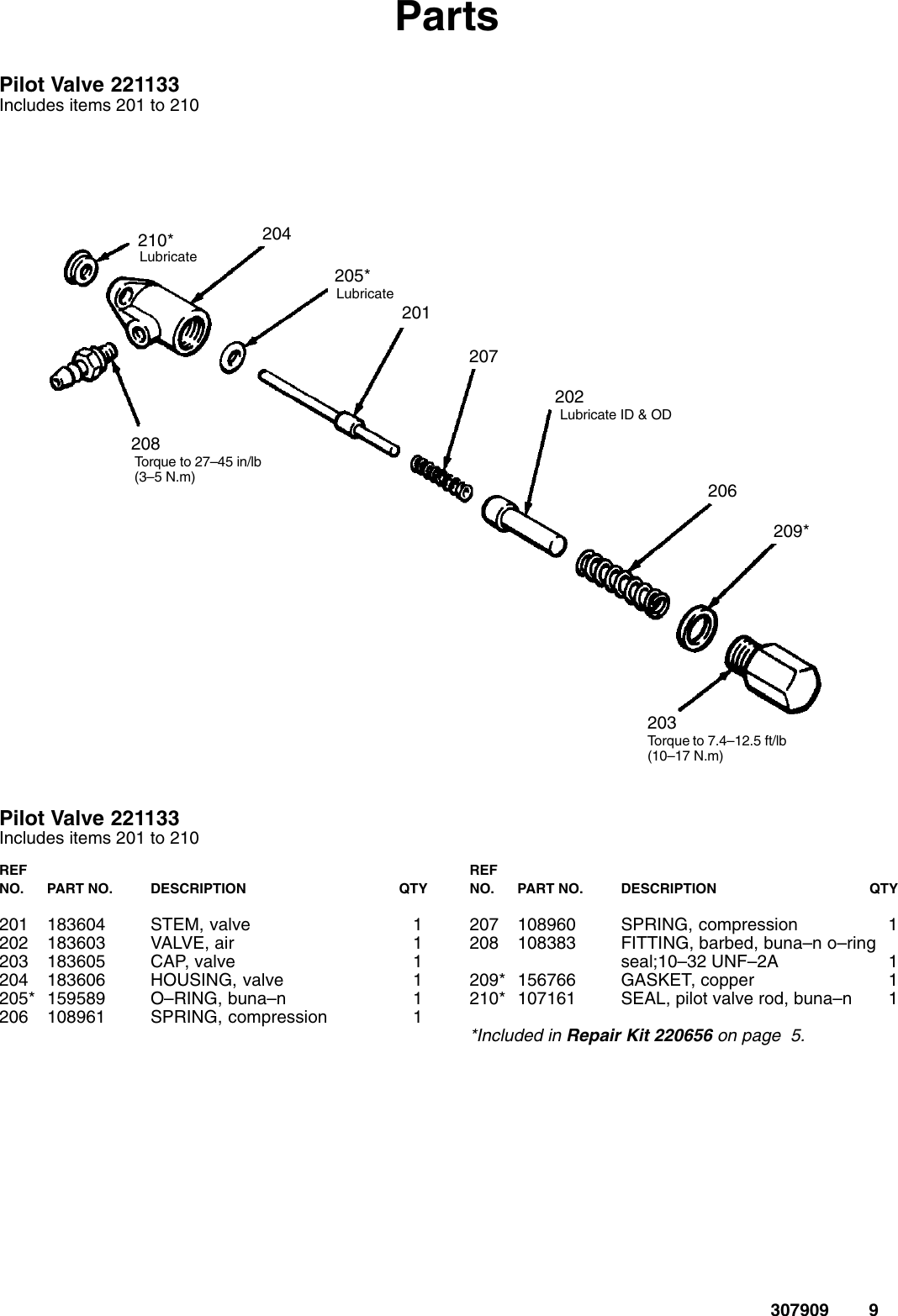 Parts

Pilot Valve 221133
Includes items 201 to 210

210*
Lubricate
204
205*
Lubricate
201
207
202
Lubricate ID & OD
208
Torque to 27–45 in/lb
(3–5 N.m)
206
209*
203
Torque to 7.4–12.5 ft/lb
(10–17 N.m)

Pilot Valve 221133
Includes items 201 to 210

| REF NO. | PART NO. | DESCRIPTION | QTY |
|---|---|---|---|
| 201 | 183604 | STEM, valve | 1 |
| 202 | 183603 | VALVE, air | 1 |
| 203 | 183605 | CAP, valve | 1 |
| 204 | 183606 | HOUSING, valve | 1 |
| 205* | 159589 | O–RING, buna–n | 1 |
| 206 | 108961 | SPRING, compression | 1 |

| REF NO. | PART NO. | DESCRIPTION | QTY |
|---|---|---|---|
| 207 | 108960 | SPRING, compression | 1 |
| 208 | 108383 | FITTING, barbed, buna–n o–ring seal;10–32 UNF–2A | 1 |
| 209* | 156766 | GASKET, copper | 1 |
| 210* | 107161 | SEAL, pilot valve rod, buna–n | 1 |

*Included in Repair Kit 220656 on page 5.

307909 9