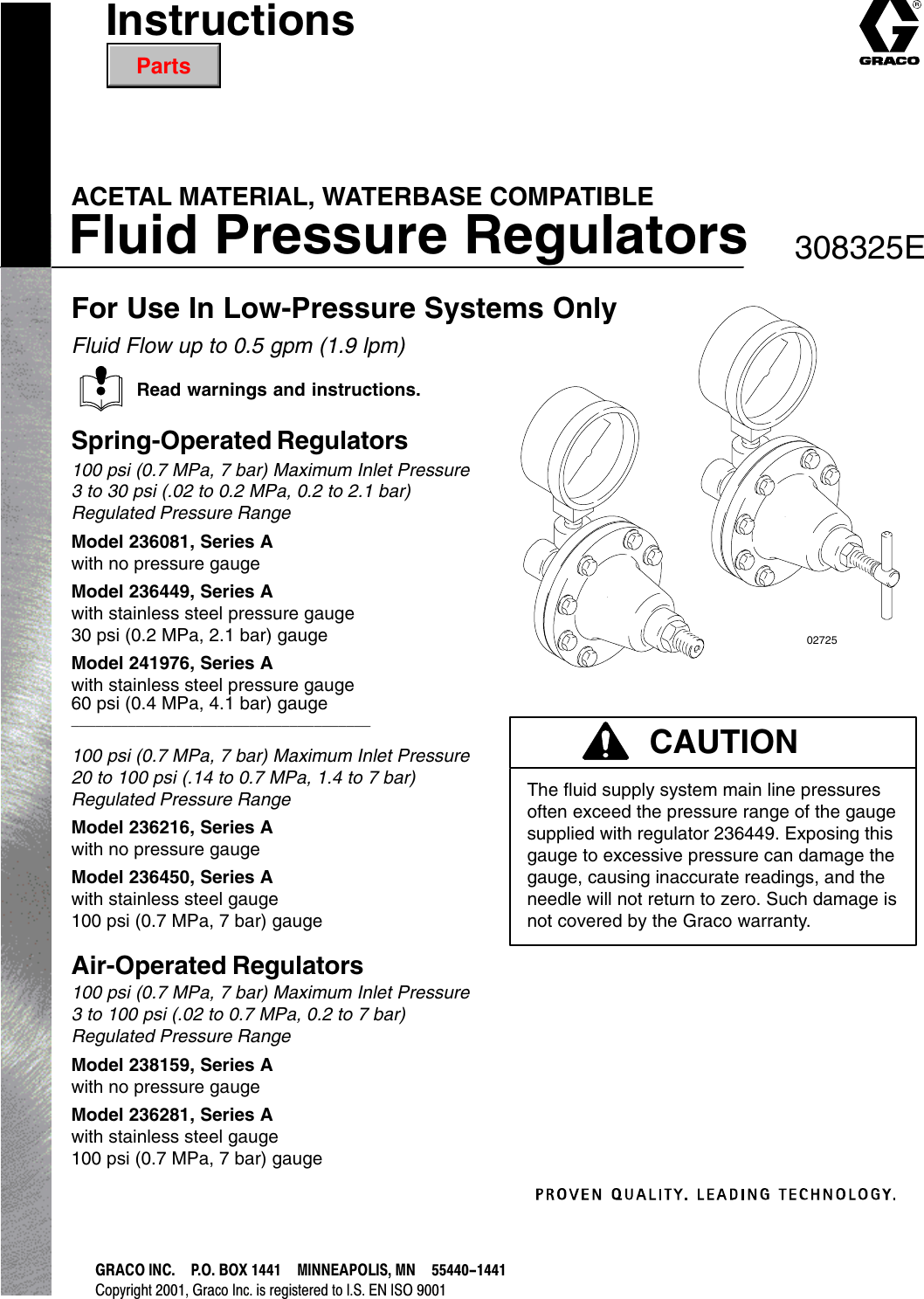 Instructions

Parts

GRACO

ACETAL MATERIAL, WATERBASE COMPATIBLE

Fluid Pressure Regulators

308325E

For Use In Low-Pressure Systems Only

Fluid Flow up to 0.5 gpm (1.9 lpm)

Read warnings and instructions.

Spring-Operated Regulators

100 psi (0.7 MPa, 7 bar) Maximum Inlet Pressure
3 to 30 psi (.02 to 0.2 MPa, 0.2 to 2.1 bar)
Regulated Pressure Range

Model 236081, Series A
with no pressure gauge

Model 236449, Series A
with stainless steel pressure gauge
30 psi (0.2 MPa, 2.1 bar) gauge

Model 241976, Series A
with stainless steel pressure gauge
60 psi (0.4 MPa, 4.1 bar) gauge

100 psi (0.7 MPa, 7 bar) Maximum Inlet Pressure
20 to 100 psi (.14 to 0.7 MPa, 1.4 to 7 bar)
Regulated Pressure Range

Model 236216, Series A
with no pressure gauge

Model 236450, Series A
with stainless steel gauge
100 psi (0.7 MPa, 7 bar) gauge

Air-Operated Regulators

100 psi (0.7 MPa, 7 bar) Maximum Inlet Pressure
3 to 100 psi (.02 to 0.7 MPa, 0.2 to 7 bar)
Regulated Pressure Range

Model 238159, Series A
with no pressure gauge

Model 236281, Series A
with stainless steel gauge
100 psi (0.7 MPa, 7 bar) gauge

02725

CAUTION

The fluid supply system main line pressures often exceed the pressure range of the gauge supplied with regulator 236449. Exposing this gauge to excessive pressure can damage the gauge, causing inaccurate readings, and the needle will not return to zero. Such damage is not covered by the Graco warranty.

PROVEN QUALITY. LEADING TECHNOLOGY.

GRACO INC. P.O. BOX 1441 MINNEAPOLIS, MN 55440–1441
Copyright 2001, Graco Inc. is registered to I.S. EN ISO 9001