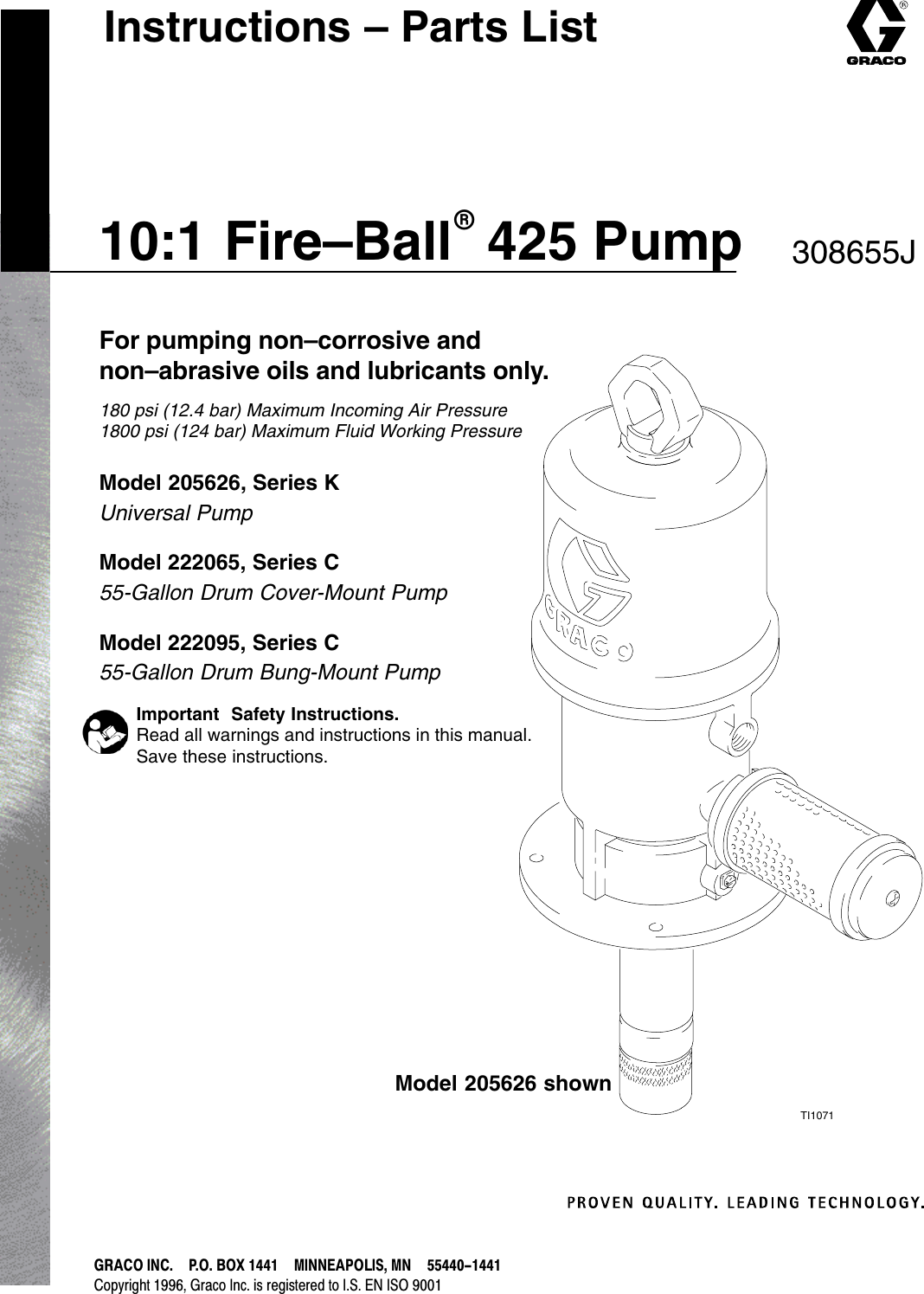 Instructions – Parts List

GRACO

10:1 Fire–Ball® 425 Pump

308655J

For pumping non–corrosive and non–abrasive oils and lubricants only.

180 psi (12.4 bar) Maximum Incoming Air Pressure
1800 psi (124 bar) Maximum Fluid Working Pressure

Model 205626, Series K
Universal Pump

Model 222065, Series C
55-Gallon Drum Cover-Mount Pump

Model 222095, Series C
55-Gallon Drum Bung-Mount Pump

Important Safety Instructions.
Read all warnings and instructions in this manual.
Save these instructions.

GRACO

Model 205626 shown

TI1071

PROVEN QUALITY. LEADING TECHNOLOGY.

GRACO INC. P.O. BOX 1441 MINNEAPOLIS, MN 55440–1441
Copyright 1996, Graco Inc. is registered to I.S. EN ISO 9001