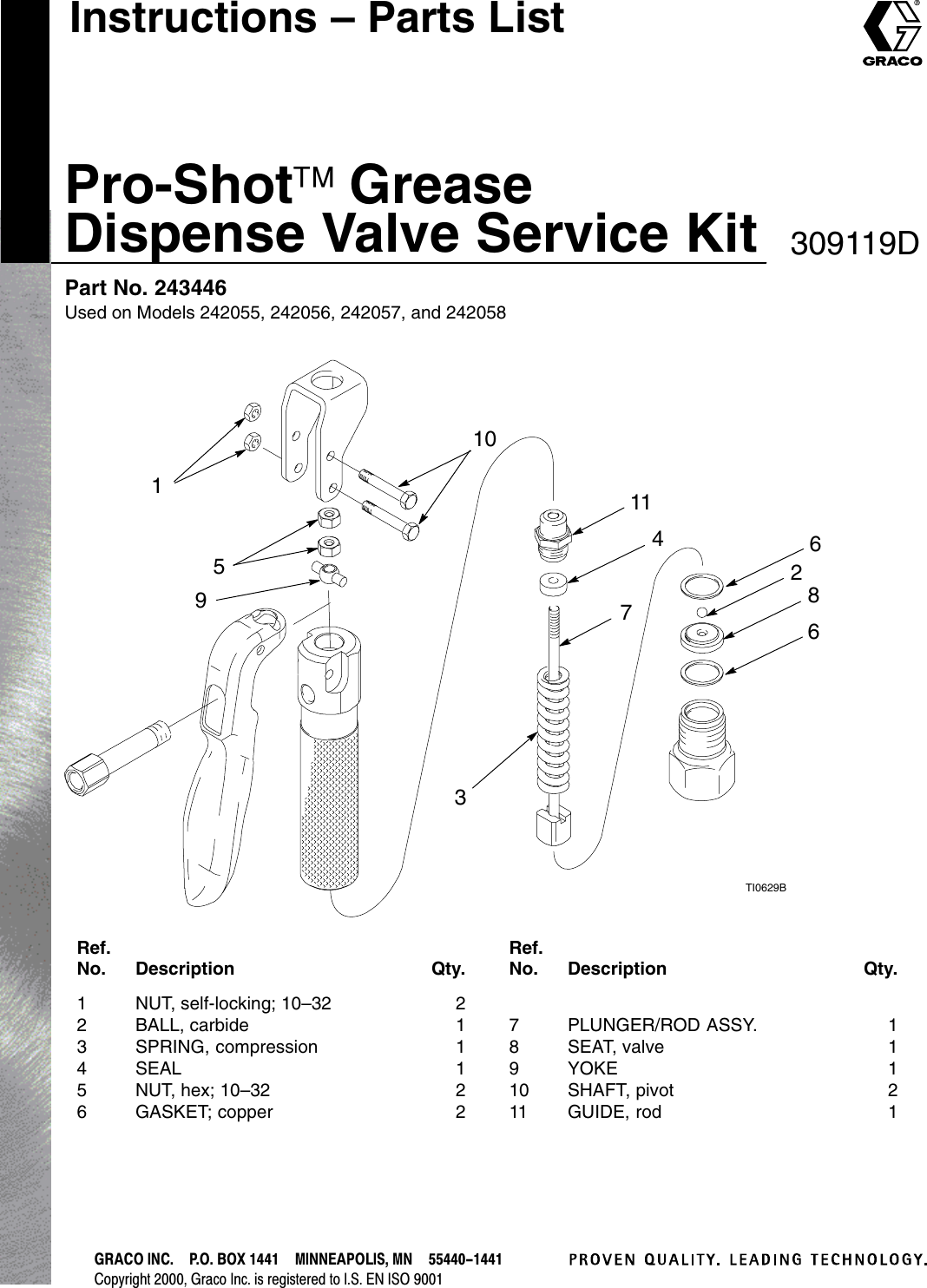 Instructions – Parts List

GRACO

Pro-Shot™ Grease Dispense Valve Service Kit

309119D

Part No. 243446
Used on Models 242055, 242056, 242057, and 242058

1
10
11
4
6
2
8
6
5
9
7
3

TI0629B

| Ref. No. | Description | Qty. |
|---|---|---|
| 1 | NUT, self-locking; 10–32 | 2 |
| 2 | BALL, carbide | 1 |
| 3 | SPRING, compression | 1 |
| 4 | SEAL | 1 |
| 5 | NUT, hex; 10–32 | 2 |
| 6 | GASKET; copper | 2 |

| Ref. No. | Description | Qty. |
|---|---|---|
| 7 | PLUNGER/ROD ASSY. | 1 |
| 8 | SEAT, valve | 1 |
| 9 | YOKE | 1 |
| 10 | SHAFT, pivot | 2 |
| 11 | GUIDE, rod | 1 |

GRACO INC. P.O. BOX 1441 MINNEAPOLIS, MN 55440–1441
Copyright 2000, Graco Inc. is registered to I.S. EN ISO 9001

PROVEN QUALITY. LEADING TECHNOLOGY.