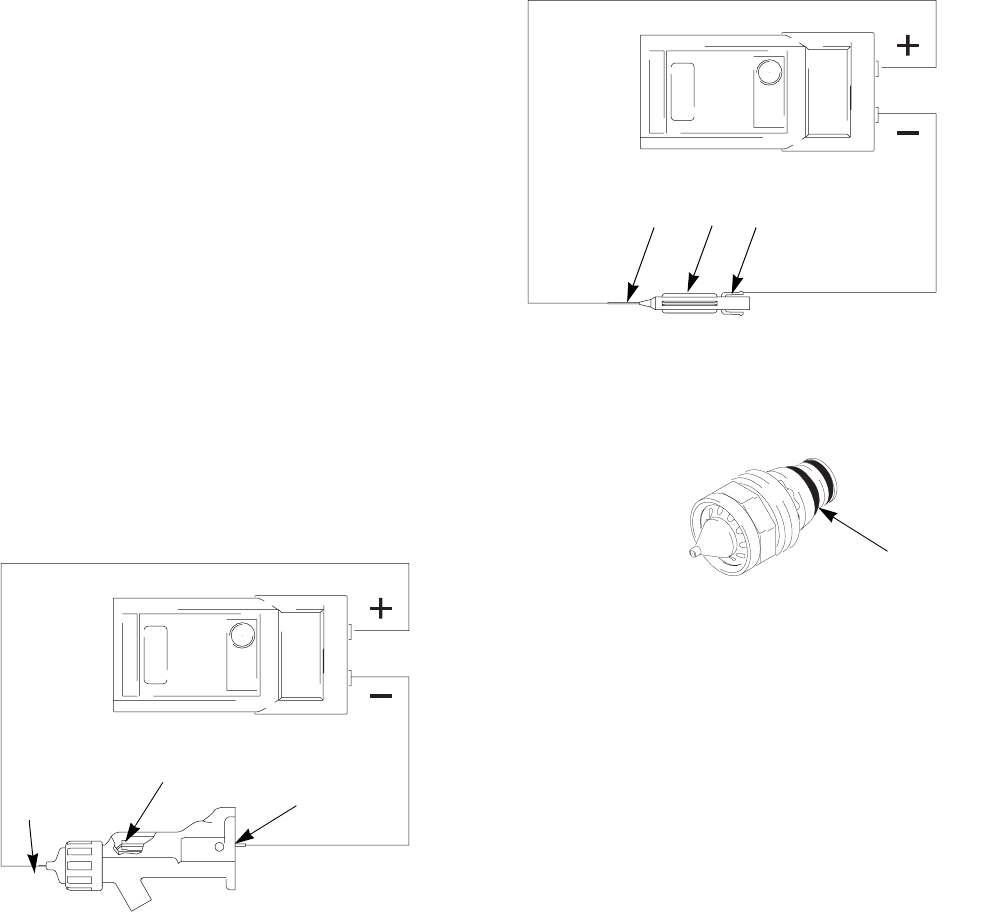 +
−
+
−