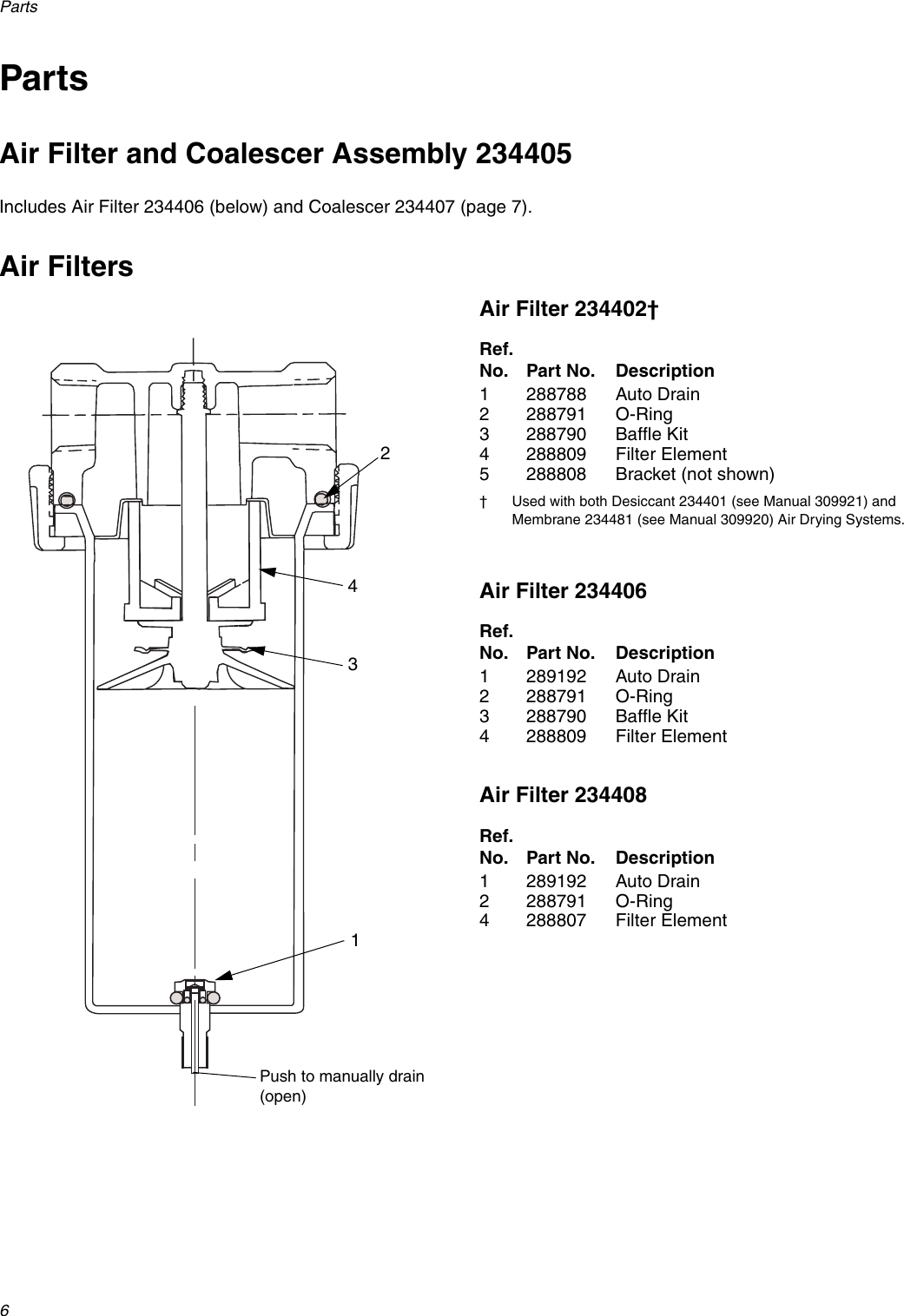 Parts

Parts

Air Filter and Coalescer Assembly 234405

Includes Air Filter 234406 (below) and Coalescer 234407 (page 7).

Air Filters

2

4

3

1

Push to manually drain (open)

Air Filter 234402†

| Ref. No. | Part No. | Description |
|---|---|---|
| 1 | 288788 | Auto Drain |
| 2 | 288791 | O-Ring |
| 3 | 288790 | Baffle Kit |
| 4 | 288809 | Filter Element |
| 5 | 288808 | Bracket (not shown) |

† Used with both Desiccant 234401 (see Manual 309921) and Membrane 234481 (see Manual 309920) Air Drying Systems.

Air Filter 234406

| Ref. No. | Part No. | Description |
|---|---|---|
| 1 | 289192 | Auto Drain |
| 2 | 288791 | O-Ring |
| 3 | 288790 | Baffle Kit |
| 4 | 288809 | Filter Element |

Air Filter 234408

| Ref. No. | Part No. | Description |
|---|---|---|
| 1 | 289192 | Auto Drain |
| 2 | 288791 | O-Ring |
| 4 | 288807 | Filter Element |

6