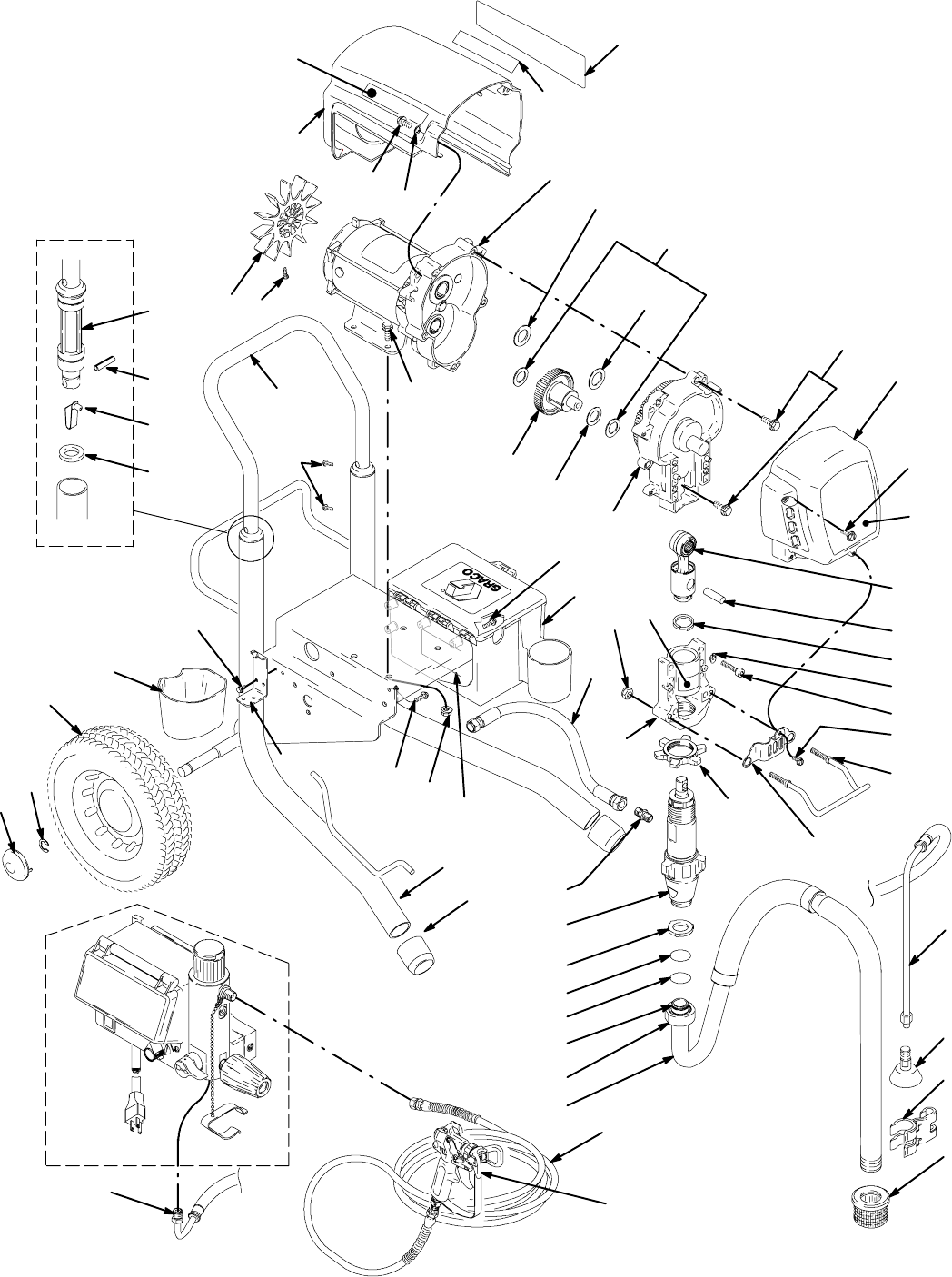 GRACO