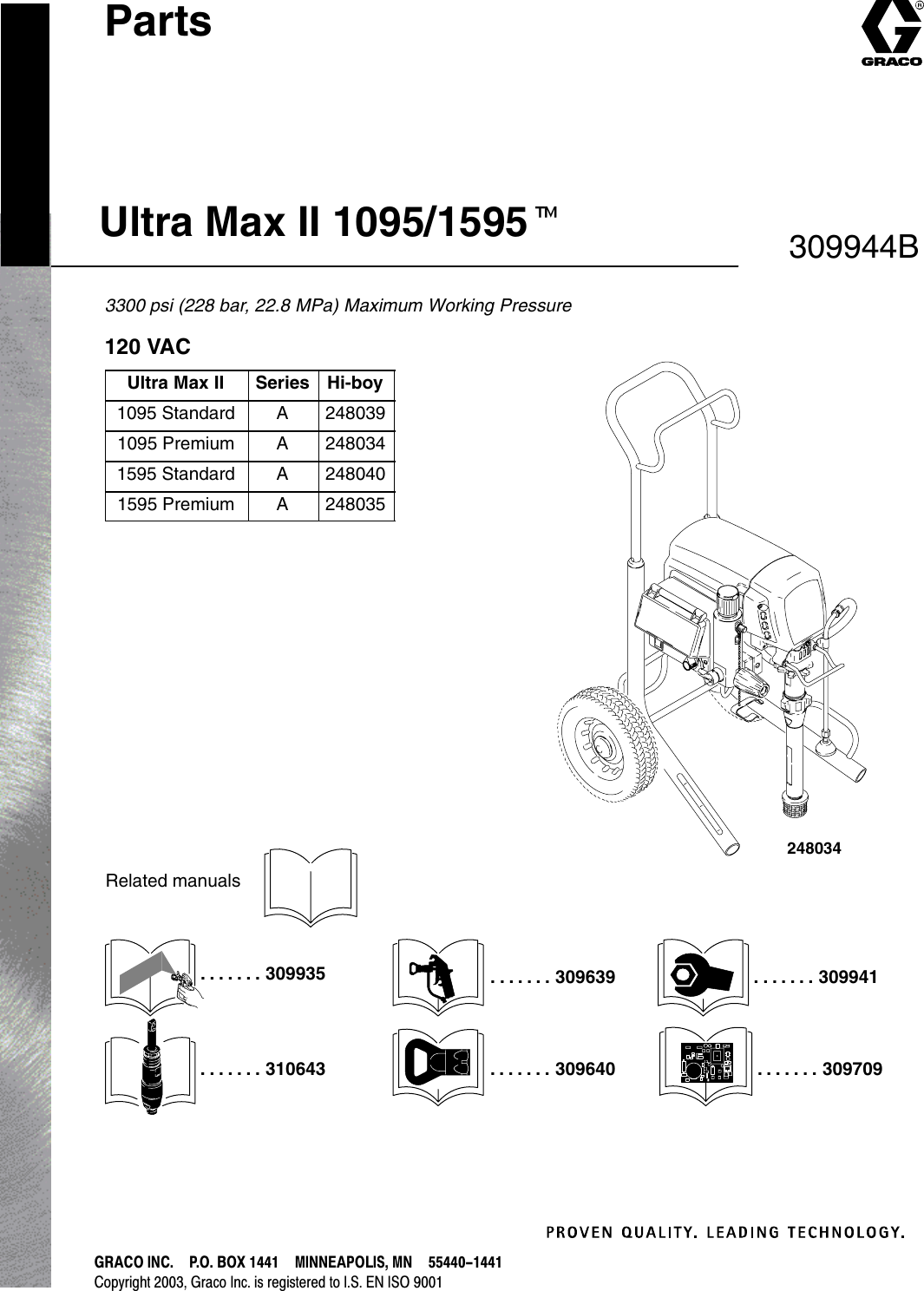 Parts

GRACO

Ultra Max II 1095/1595™

309944B

3300 psi (228 bar, 22.8 MPa) Maximum Working Pressure

120 VAC

| Ultra Max II | Series | Hi-boy |
|---|---|---|
| 1095 Standard | A | 248039 |
| 1095 Premium | A | 248034 |
| 1595 Standard | A | 248040 |
| 1595 Premium | A | 248035 |

248034

Related manuals

. . . . . . . 309935

. . . . . . . 309639

. . . . . . . 309941

. . . . . . . 310643

. . . . . . . 309640

. . . . . . . 309709

PROVEN QUALITY. LEADING TECHNOLOGY.

GRACO INC. P.O. BOX 1441 MINNEAPOLIS, MN 55440–1441
Copyright 2003, Graco Inc. is registered to I.S. EN ISO 9001