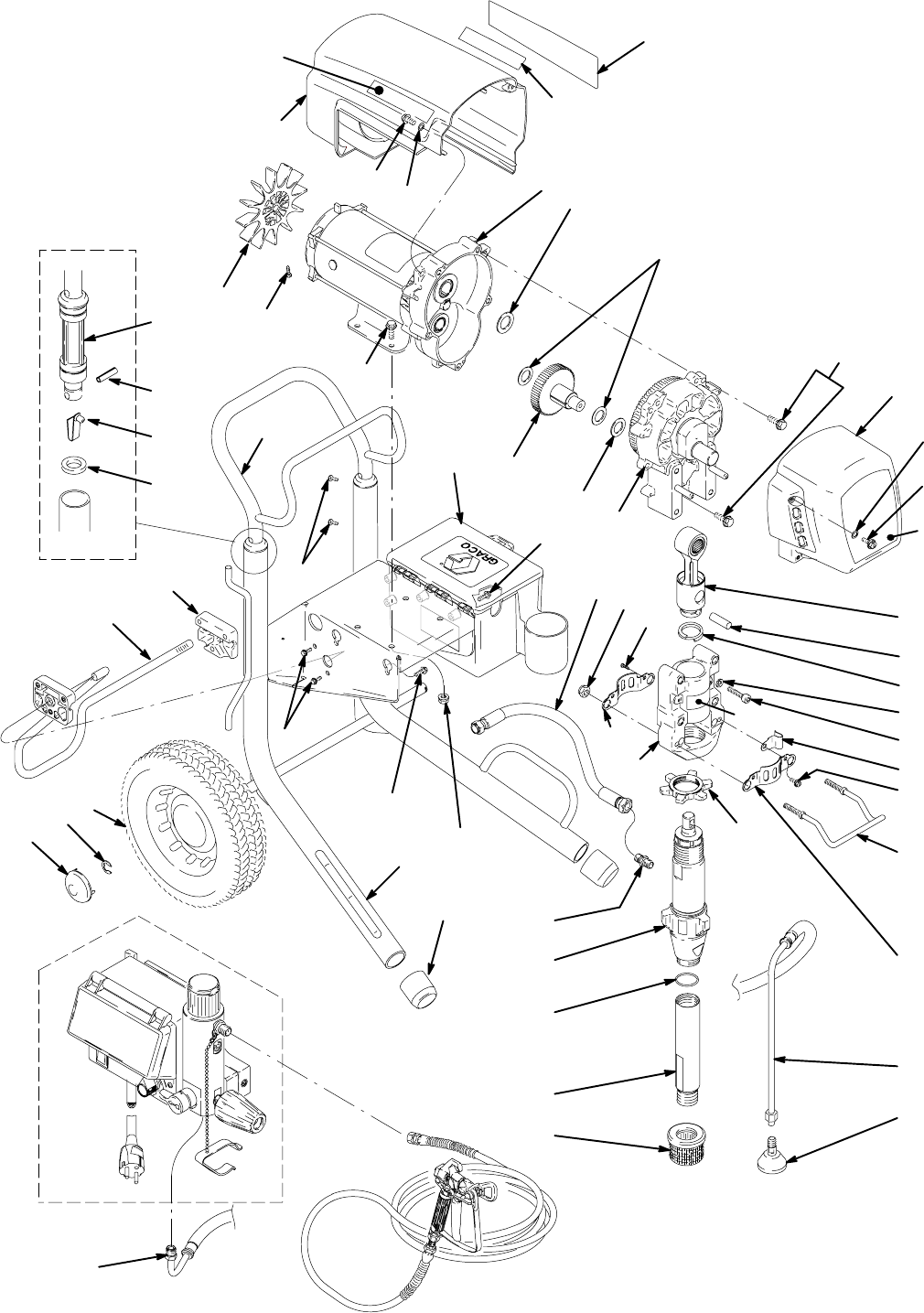 GRACO