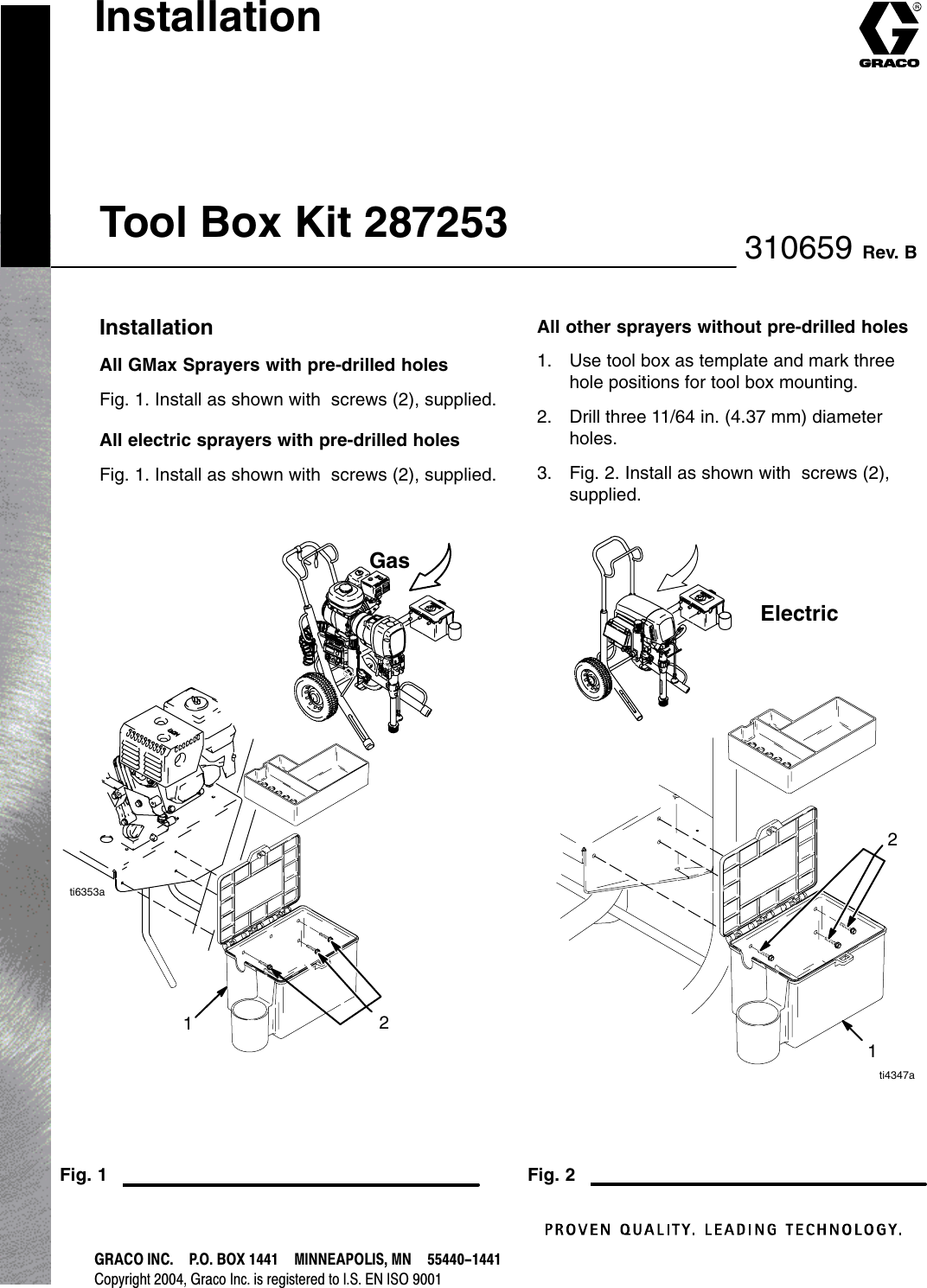 Installation

GRACO

Tool Box Kit 287253

310659 Rev. B

Installation

All GMax Sprayers with pre-drilled holes

Fig. 1. Install as shown with screws (2), supplied.

All electric sprayers with pre-drilled holes

Fig. 1. Install as shown with screws (2), supplied.

All other sprayers without pre-drilled holes

1. Use tool box as template and mark three hole positions for tool box mounting.

2. Drill three 11/64 in. (4.37 mm) diameter holes.

3. Fig. 2. Install as shown with screws (2), supplied.

Gas

ti6353a

1

2

Electric

2

1

ti4347a

Fig. 1

Fig. 2

PROVEN QUALITY. LEADING TECHNOLOGY.

GRACO INC. P.O. BOX 1441 MINNEAPOLIS, MN 55440–1441
Copyright 2004, Graco Inc. is registered to I.S. EN ISO 9001