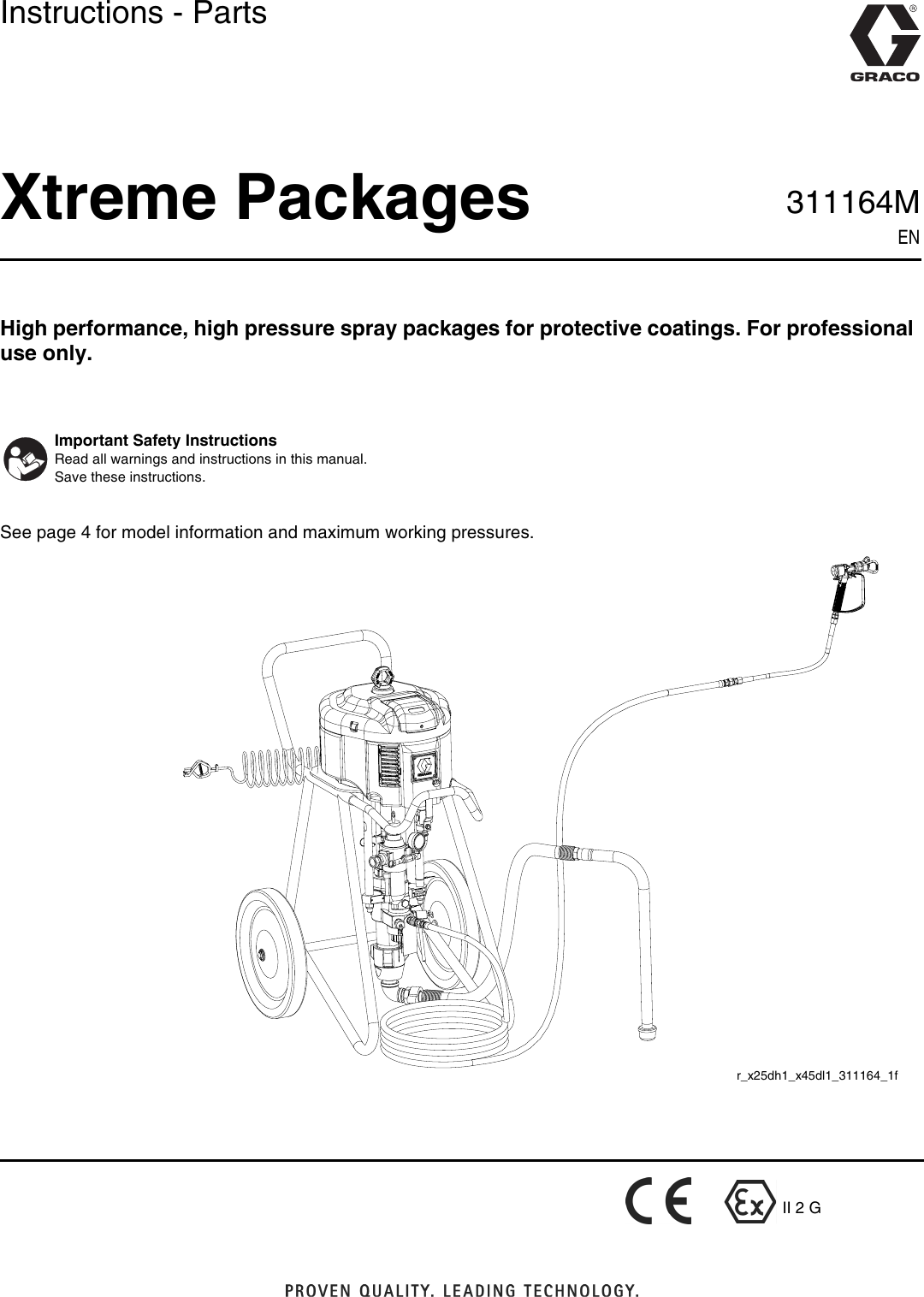 Instructions - Parts

GRACO

Xtreme Packages

311164M
EN

High performance, high pressure spray packages for protective coatings. For professional use only.

Important Safety Instructions
Read all warnings and instructions in this manual.
Save these instructions.

See page 4 for model information and maximum working pressures.

r_x25dh1_x45dl1_311164_1f

CE Ex II 2 G

PROVEN QUALITY. LEADING TECHNOLOGY.