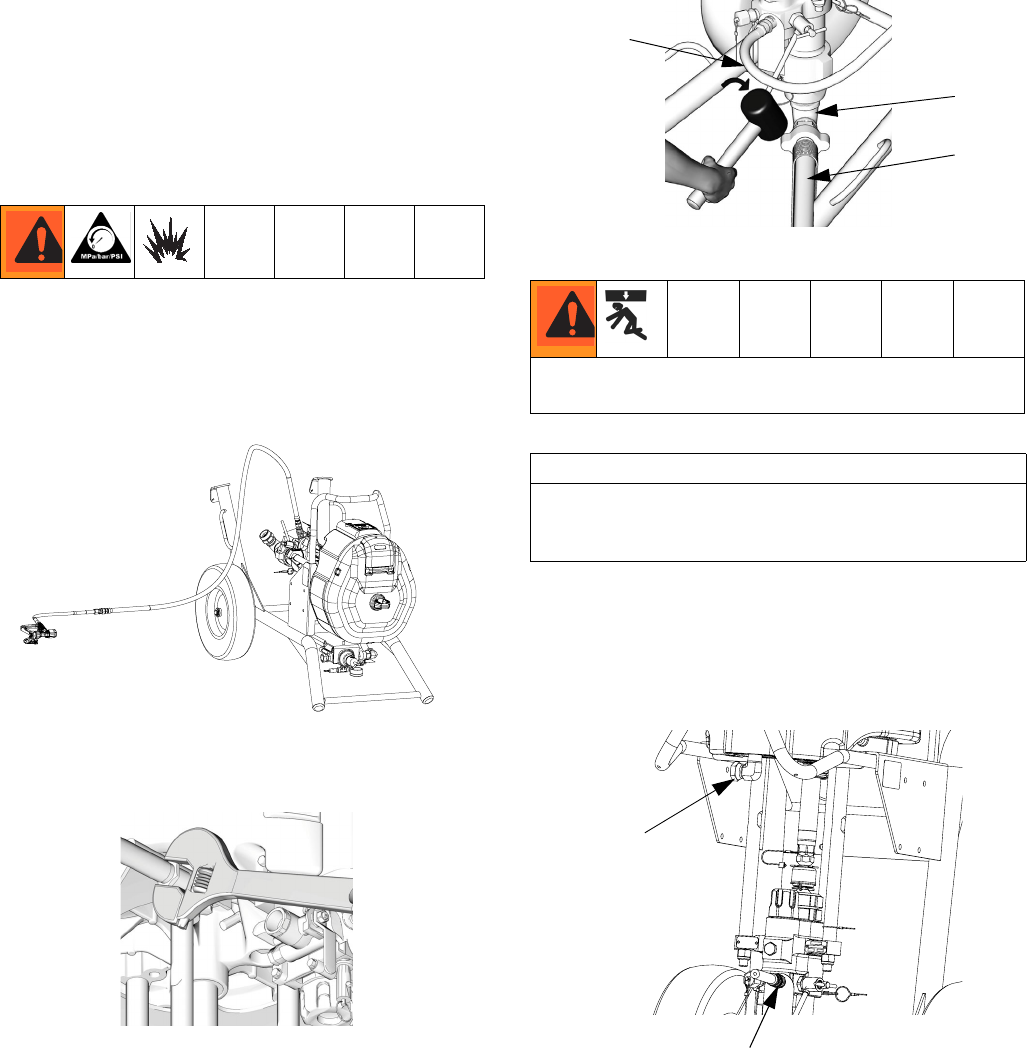 MPa/bar/PSI