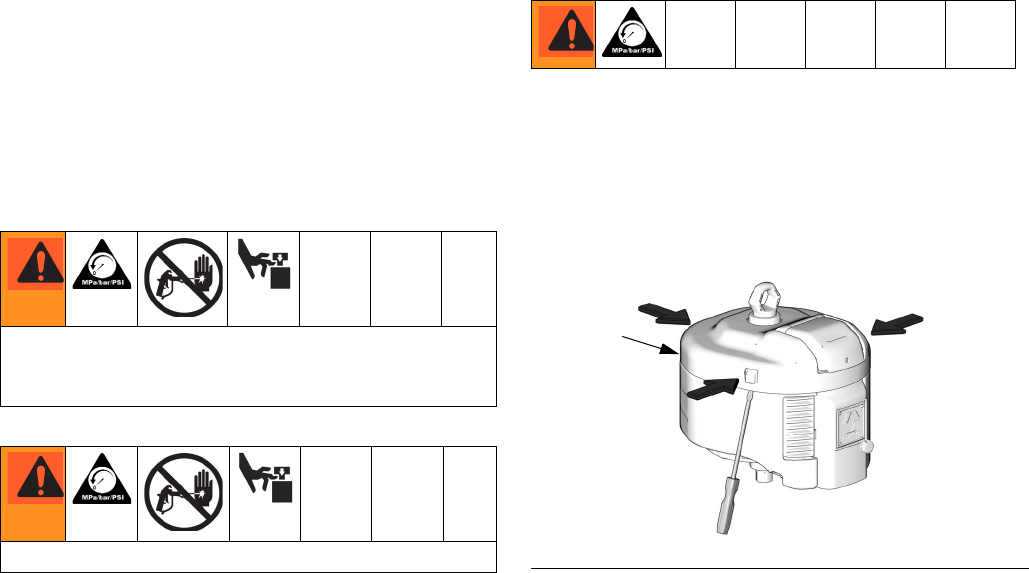 MPa/bar/PSI

MPa/bar/PSI

MPa/bar/PSI